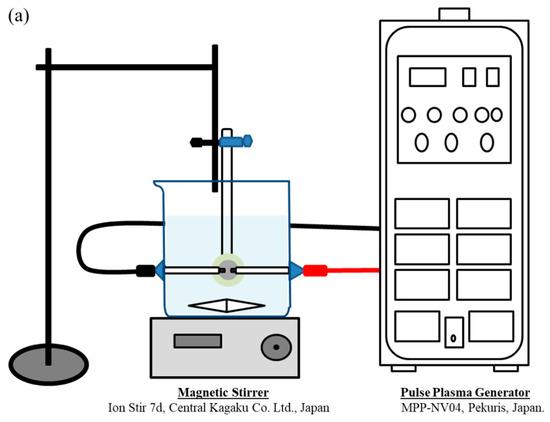 (a)

Magnetic Stirrer
Ion Stir 7d, Central Kagaku Co. Ltd., Japan

Pulse Plasma Generator
MPP-NV04, Pekuris, Japan.