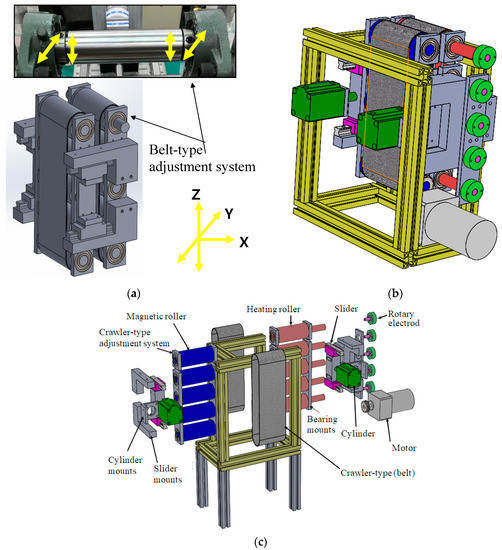 Belt-type adjustment system

Z
Y
X

(a)

(b)

Magnetic roller
Crawler-type adjustment system
Heating roller
Slider
Rotary electrod
Bearing mounts
Cylinder
Motor
Cylinder mounts
Slider mounts
Crawler-type (belt)

(c)