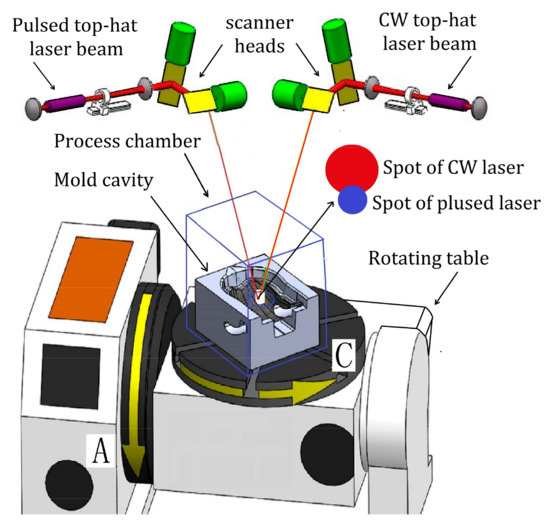 Pulsed top-hat laser beam

scanner heads

CW top-hat laser beam

Process chamber

Mold cavity

Spot of CW laser

Spot of plused laser

Rotating table

C

A