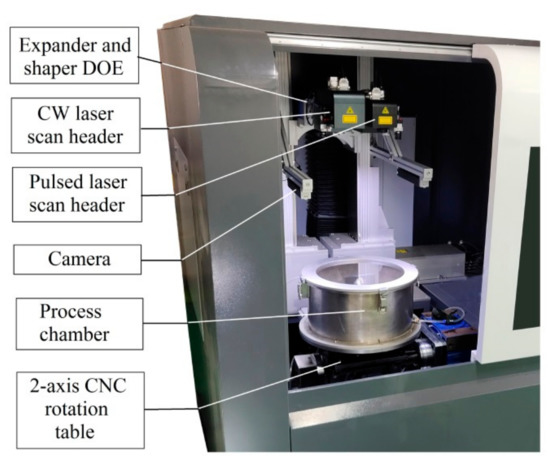 Expander and shaper DOE

CW laser scan header

Pulsed laser scan header

Camera

Process chamber

2-axis CNC rotation table