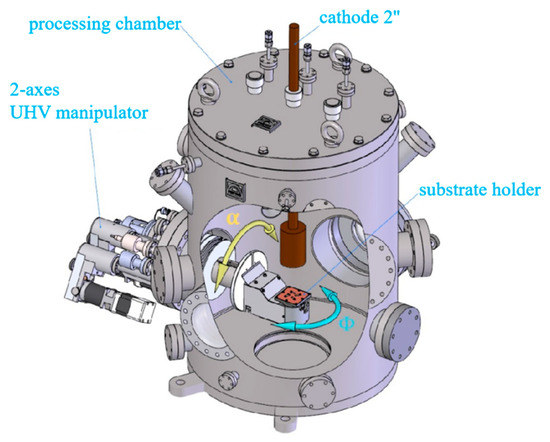 processing chamber
cathode 2"
2-axes
UHV manipulator
substrate holder
α
Φ