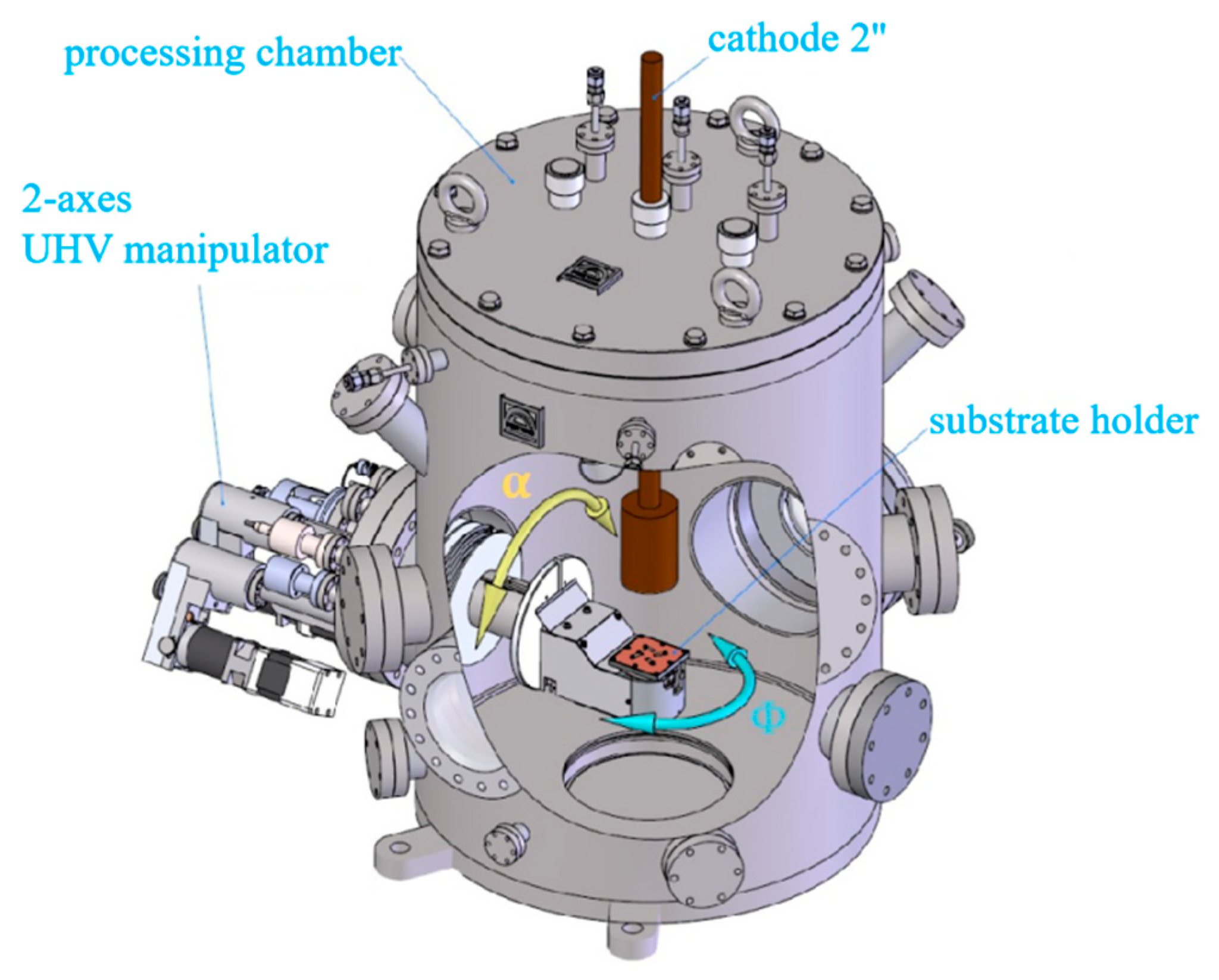 processing chamber

cathode 2"

2-axes
UHV manipulator

substrate holder

$\alpha$

$\Phi$