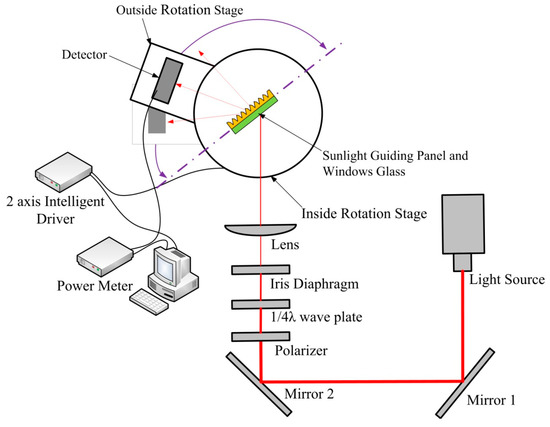 Outside Rotation Stage

Detector

Sunlight Guiding Panel and Windows Glass

2 axis Intelligent Driver

Inside Rotation Stage

Lens

Power Meter

Iris Diaphragm

Light Source

1/4λ wave plate

Polarizer

Mirror 2

Mirror 1