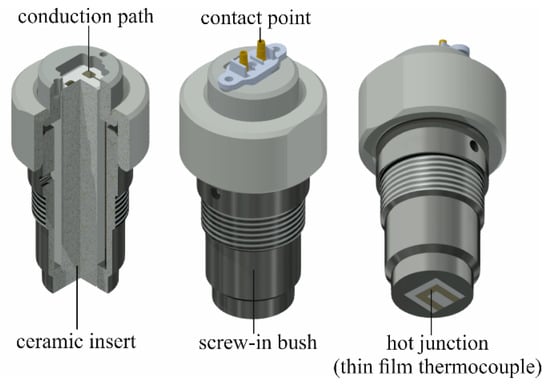 conduction path
contact point
ceramic insert
screw-in bush
hot junction
(thin film thermocouple)