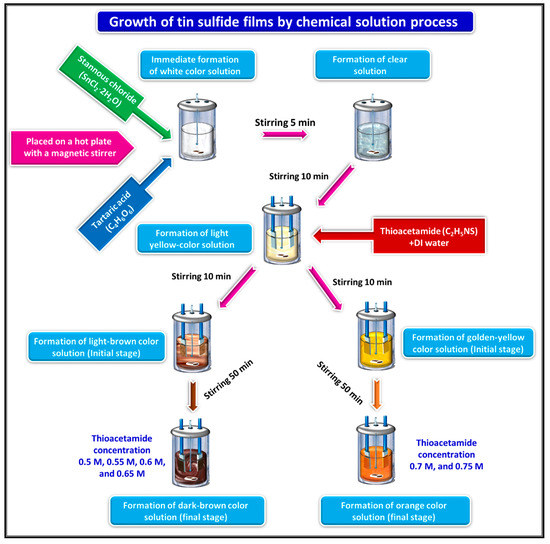 Growth of tin sulfide films by chemical solution process

Stannous chloride ($SnCl_2 \cdot 2H_2O$)

Immediate formation of white color solution

Formation of clear solution

Placed on a hot plate with a magnetic stirrer

Stirring 5 min

Tartaric acid ($C_4H_6O_6$)

Stirring 10 min

Formation of light yellow-color solution

Thioacetamide ($C_2H_5NS$) +DI water

Stirring 10 min

Stirring 10 min

Formation of light-brown color solution (Initial stage)

Formation of golden-yellow color solution (Initial stage)

Stirring 50 min

Stirring 50 min

Thioacetamide concentration 0.5 M, 0.55 M, 0.6 M, and 0.65 M

Thioacetamide concentration 0.7 M, and 0.75 M

Formation of dark-brown color solution (final stage)

Formation of orange color solution (final stage)