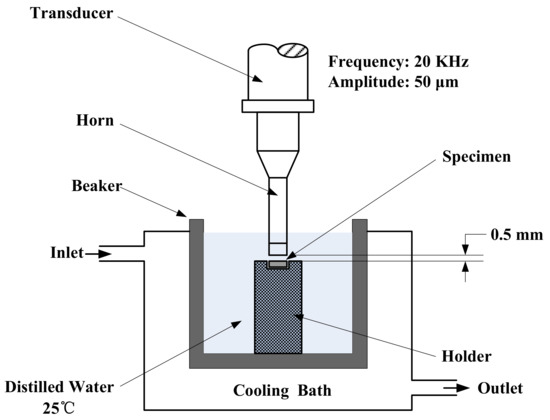 Transducer

Frequency: 20 KHz
Amplitude: 50 μm

Horn

Specimen

Beaker

0.5 mm

Inlet

Holder

Distilled Water
25℃

Cooling Bath

Outlet