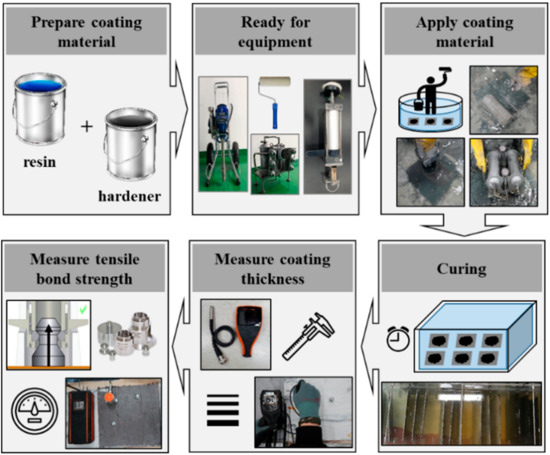 Prepare coating material

resin

+

hardener

Ready for equipment

Apply coating material

Curing

Measure coating thickness

Measure tensile bond strength