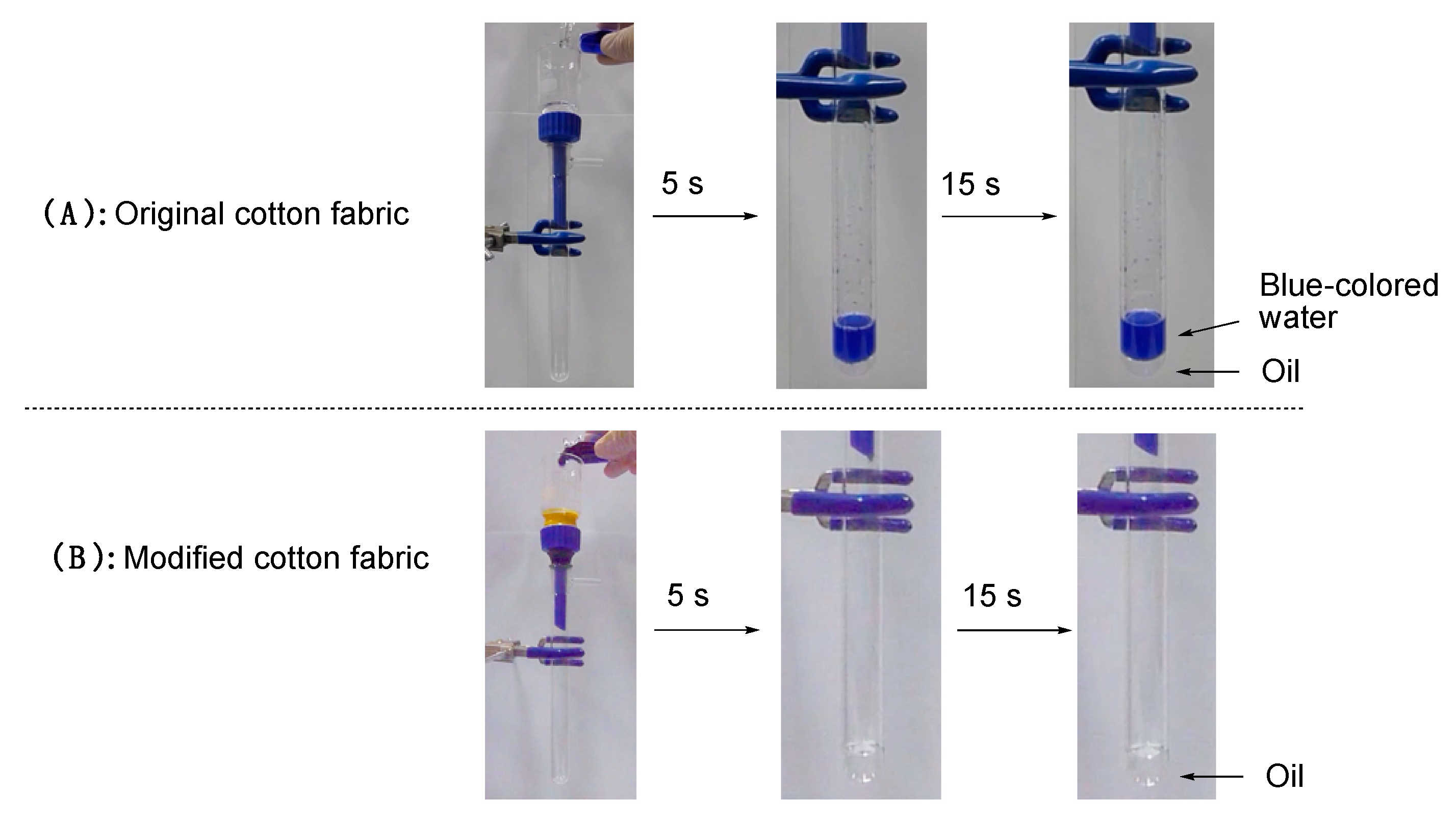 (A): Original cotton fabric

5 s

15 s

Blue-colored water

Oil

(B): Modified cotton fabric

5 s

15 s

Oil