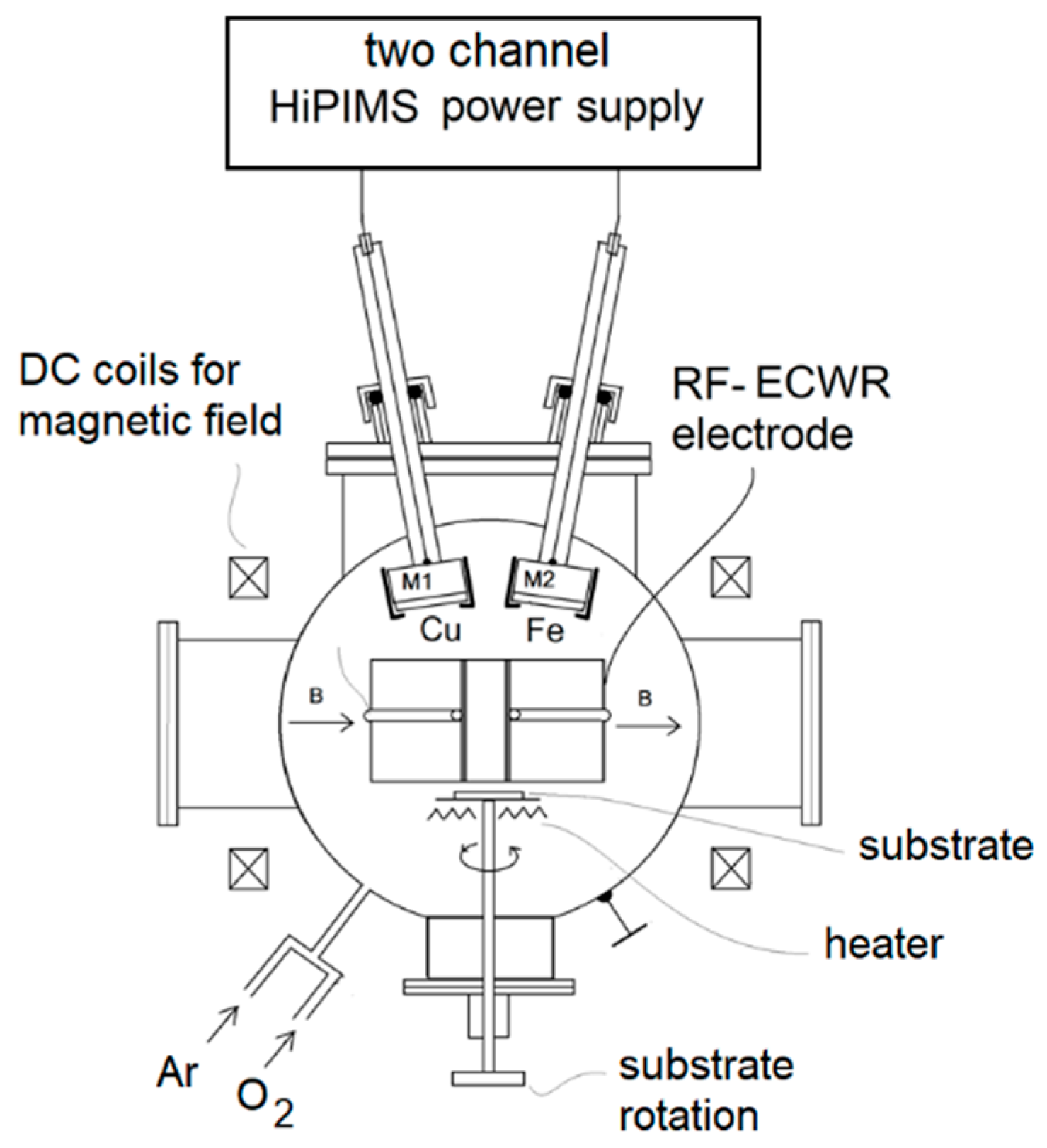 two channel
HiPIMS power supply

DC coils for magnetic field

RF- ECWR electrode

M1
M2
Cu
Fe

B
B

substrate

heater

Ar
$O_2$

substrate rotation