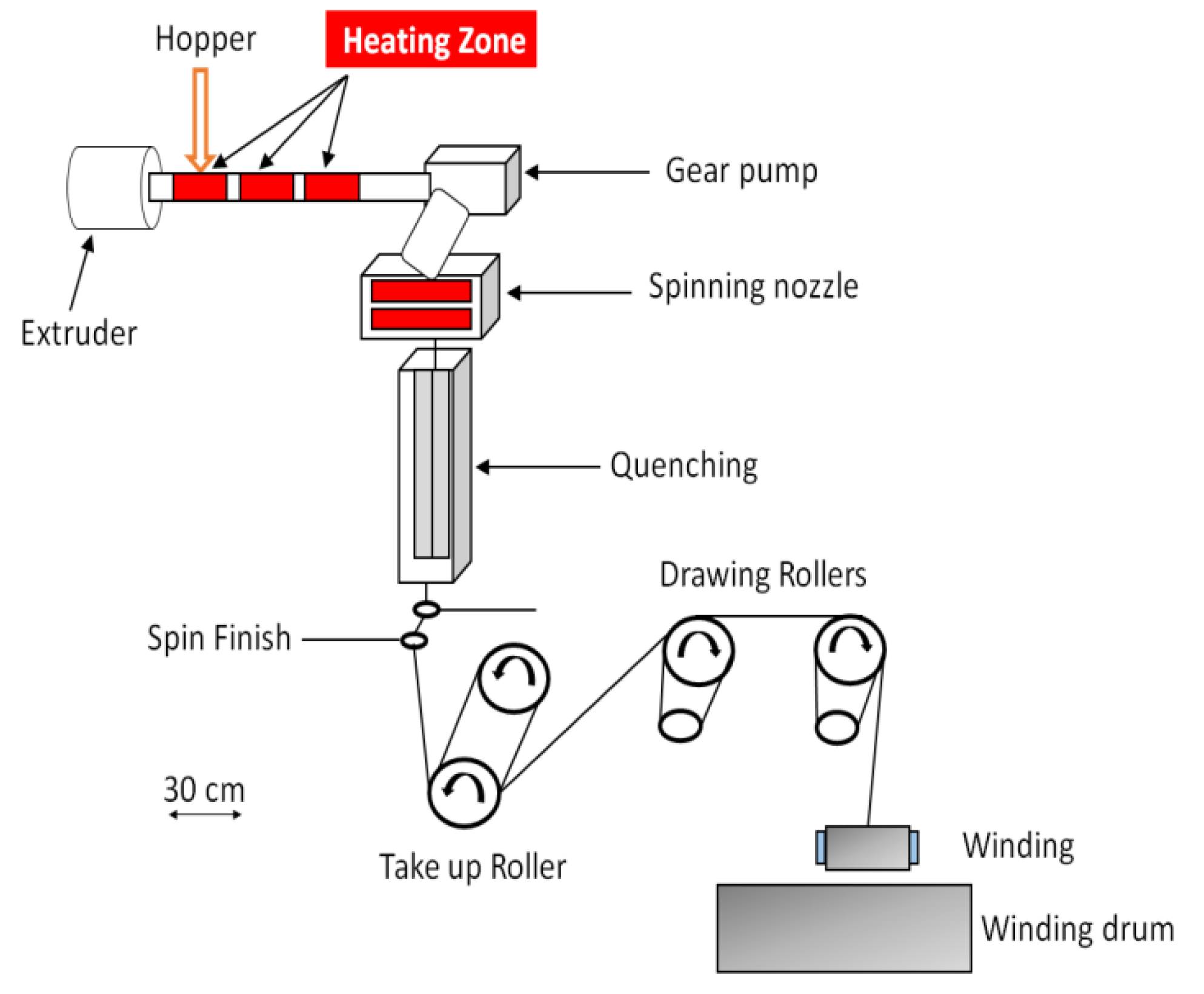 Hopper
Heating Zone
Gear pump
Extruder
Spinning nozzle
Quenching
Drawing Rollers
Spin Finish
30 cm
Take up Roller
Winding
Winding drum