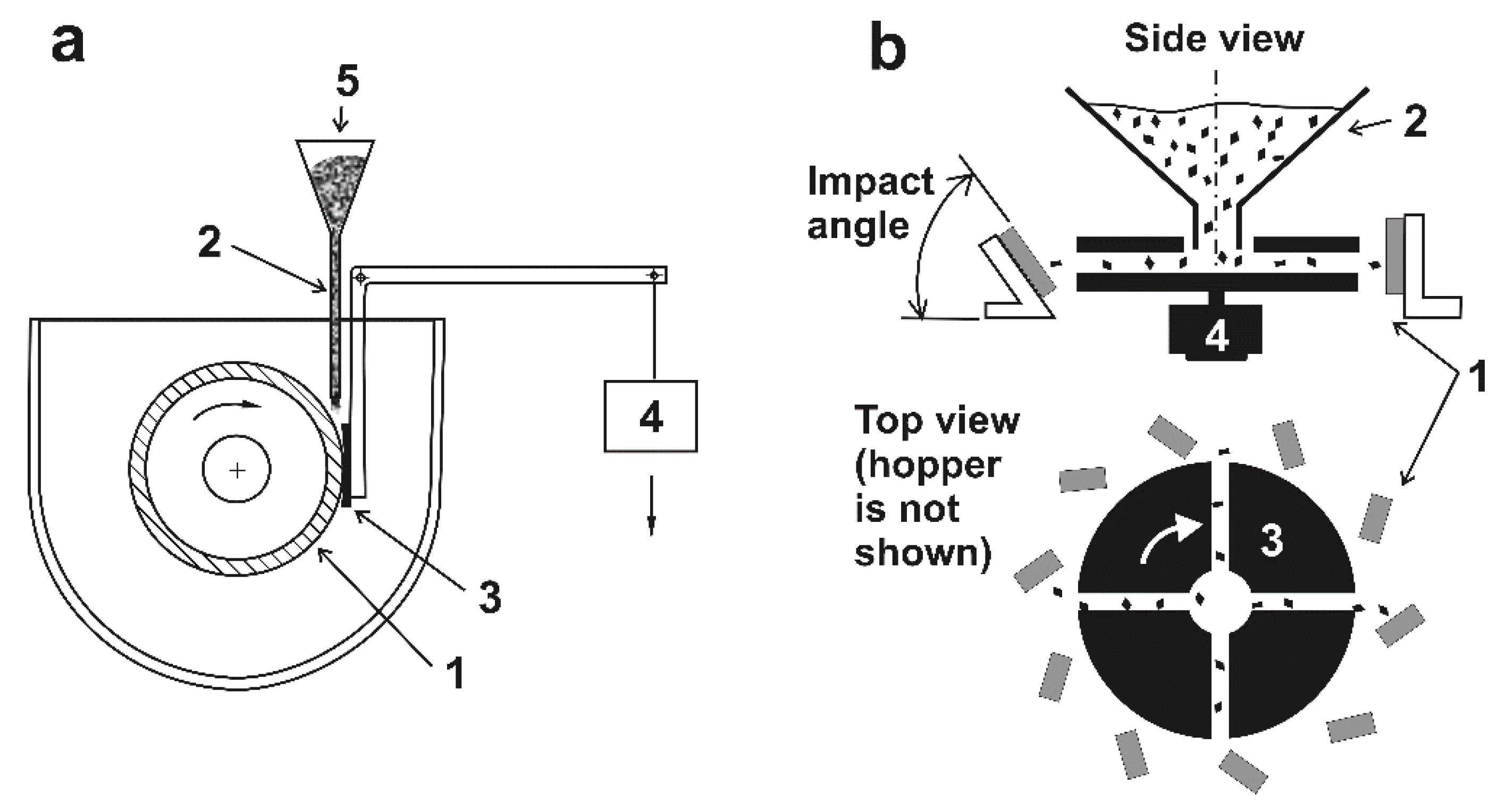 a

5

2

4

3

1

b

Side view

2

Impact angle

4

1

Top view (hopper is not shown)

3