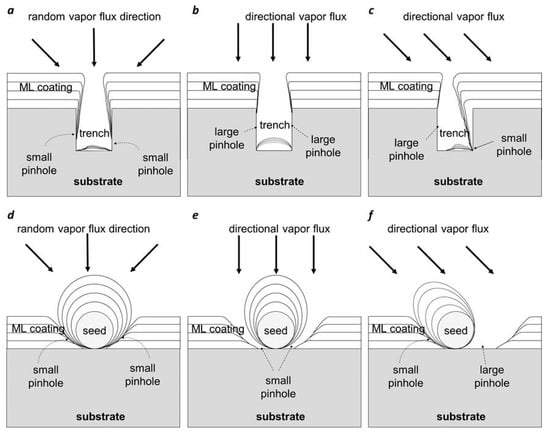 a
random vapor flux direction
ML coating
trench
small pinhole
small pinhole
substrate

b
directional vapor flux
ML coating
trench
large pinhole
large pinhole
substrate

c
directional vapor flux
ML coating
trench
large pinhole
small pinhole
substrate

d
random vapor flux direction
ML coating
seed
small pinhole
small pinhole
substrate

e
directional vapor flux
ML coating
seed
small pinhole
substrate

f
directional vapor flux
ML coating
seed
small pinhole
large pinhole
substrate