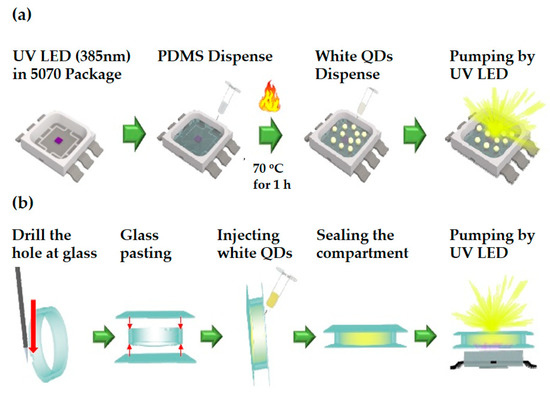 (a)

UV LED (385nm) in 5070 Package

PDMS Dispense

White QDs Dispense

Pumping by UV LED

70 ºC for 1 h

(b)

Drill the hole at glass

Glass pasting

Injecting white QDs

Sealing the compartment

Pumping by UV LED