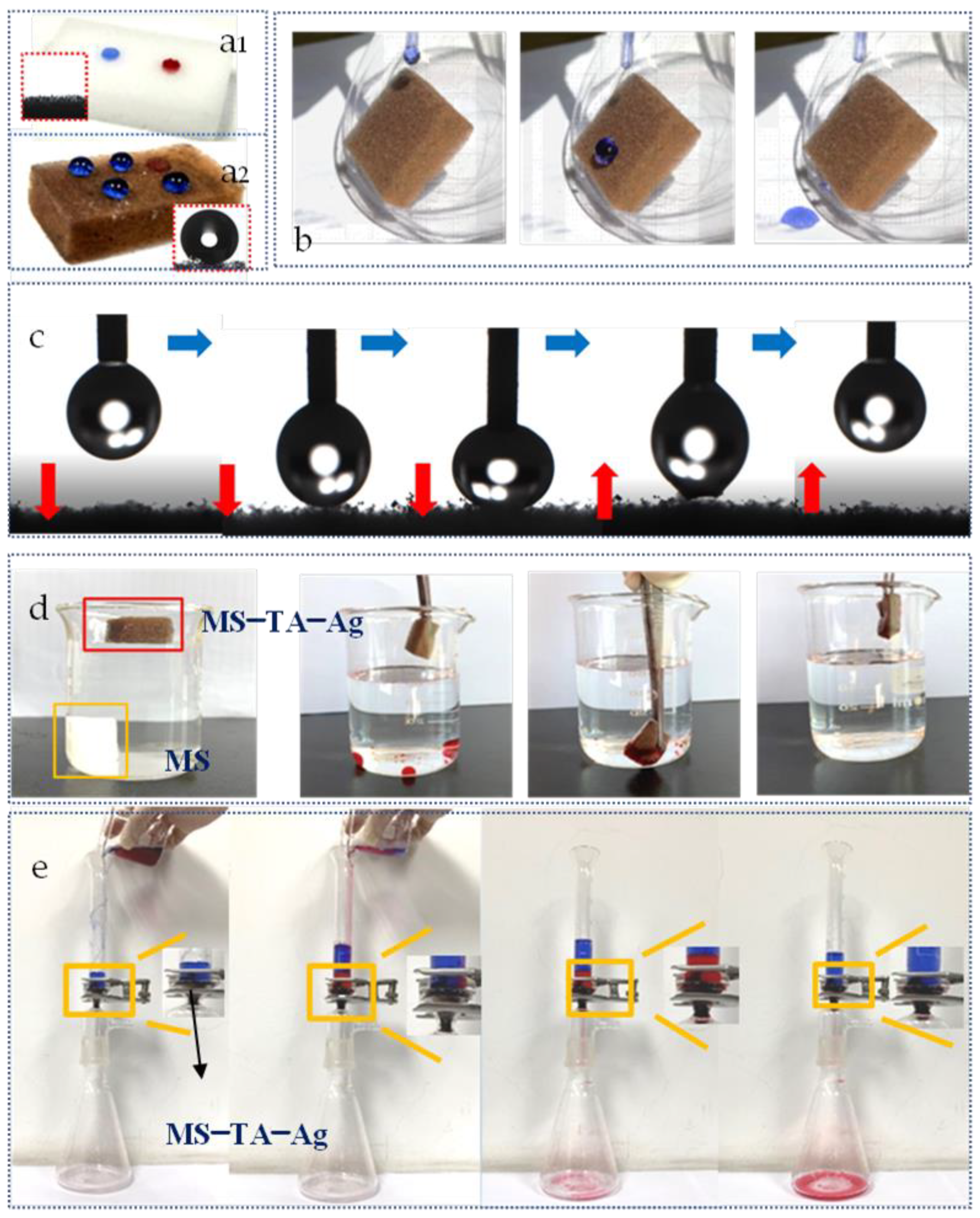 a1

a2

b

c

d

MS−TA−Ag

MS

e

MS−TA−Ag