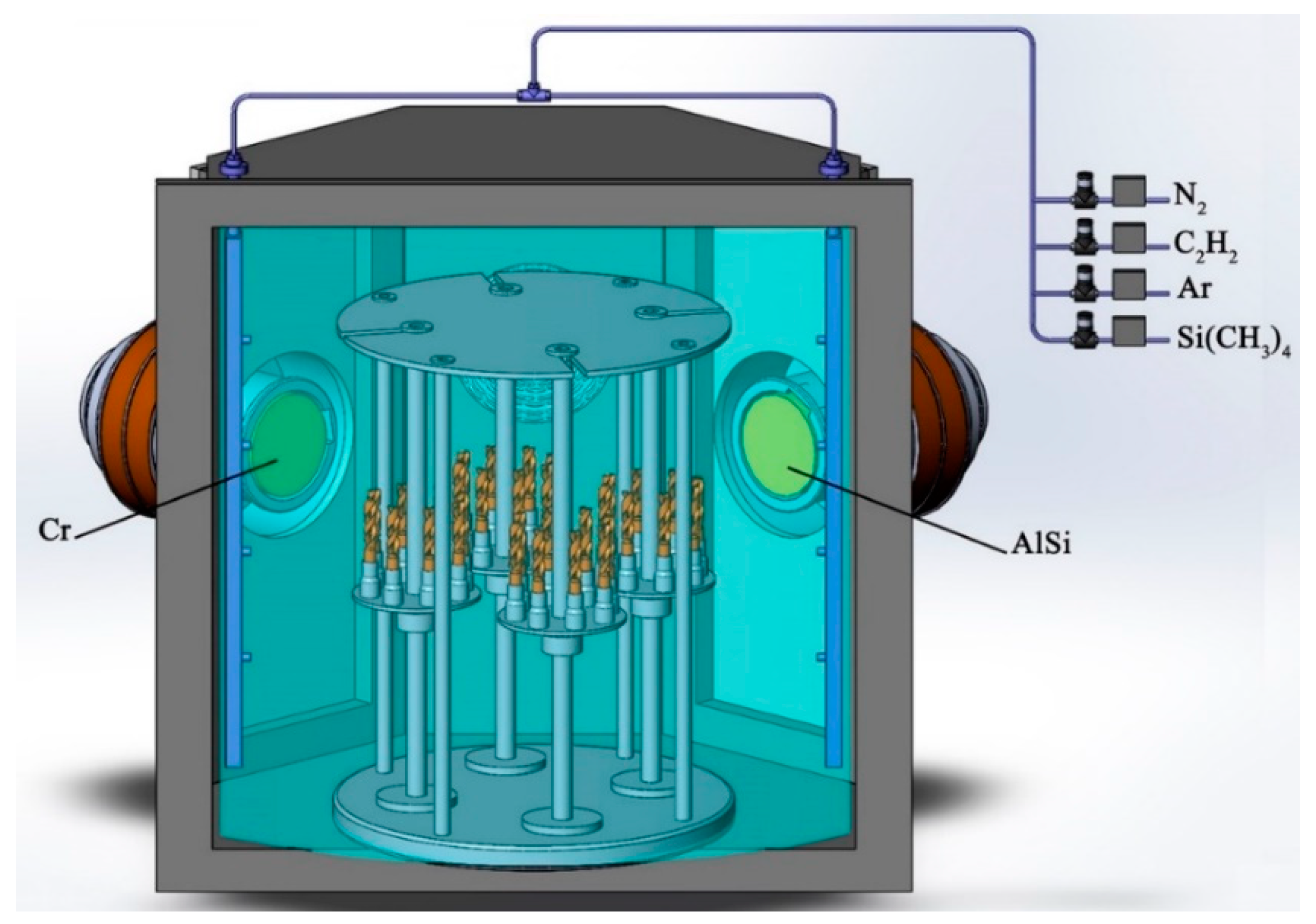 $N_2$
$C_2H_2$
Ar
$Si(CH_3)_4$
Cr
AlSi