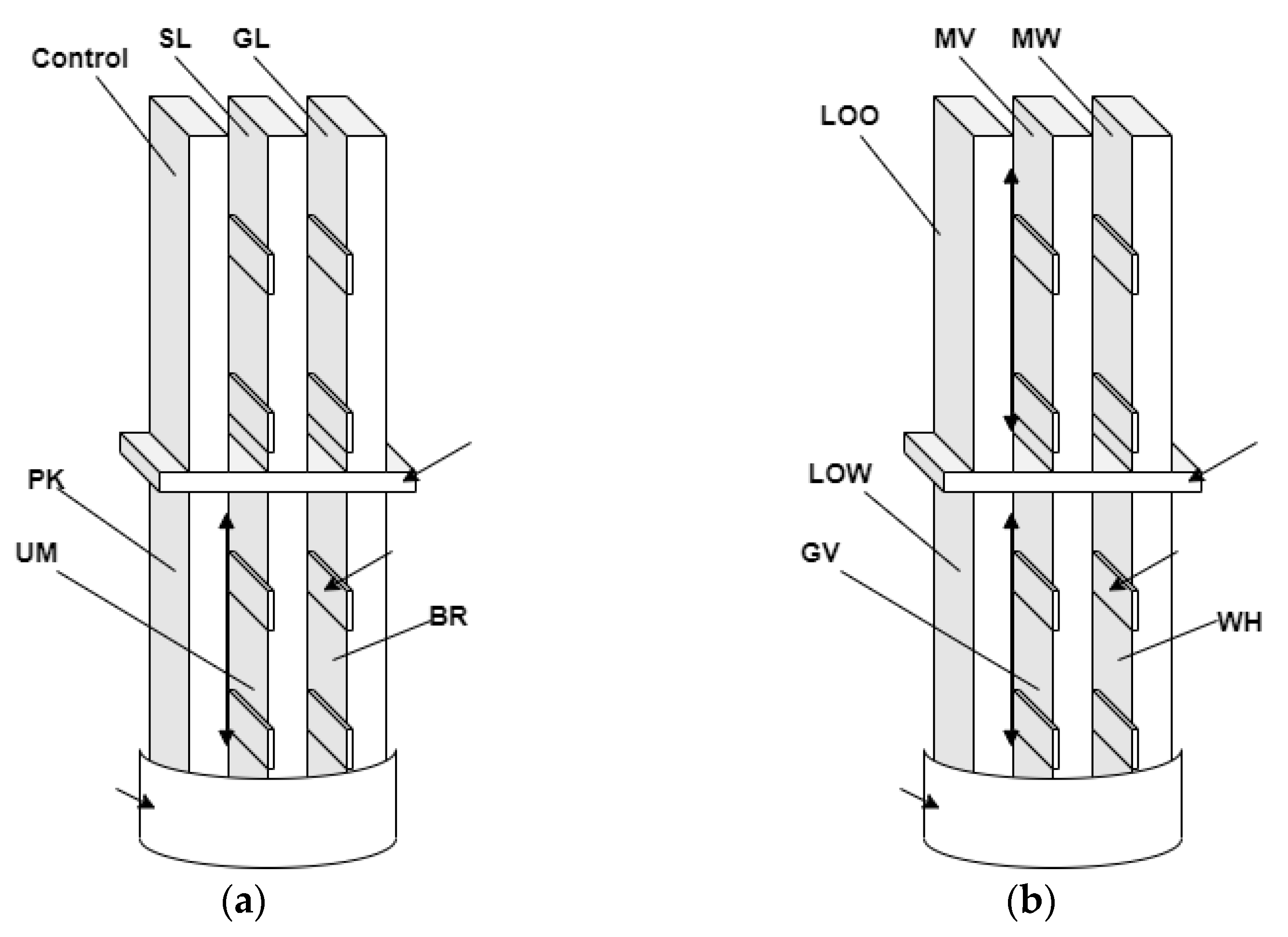 Control
SL
GL
PK
UM
BR
(a)

MV
MW
LOO
LOW
GV
WH
(b)