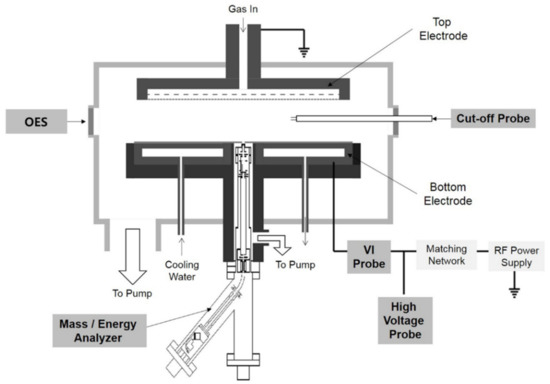 Gas In

Top Electrode

OES

Cut-off Probe

Bottom Electrode

Cooling Water

To Pump

To Pump

VI Probe

Matching Network

RF Power Supply

High Voltage Probe

Mass / Energy Analyzer