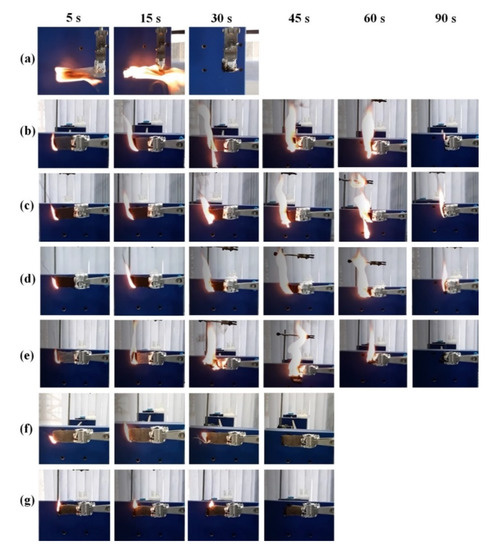 5 s 15 s 30 s 45 s 60 s 90 s

(a)

(b)

(c)

(d)

(e)

(f)

(g)