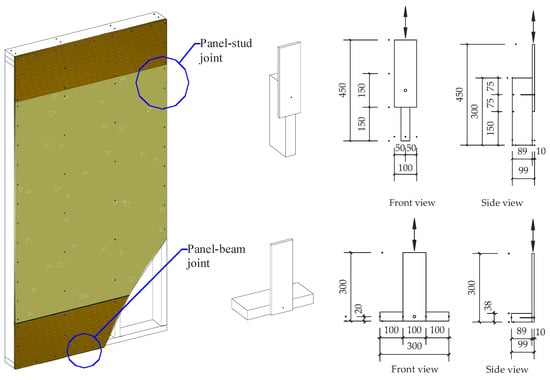 Panel-stud joint

Panel-beam joint

450
150
150
50 50
100
Front view

450
300
75
75
150
89
10
99
Side view

300
20
100 100 100
300
Front view

300
38
89
10
99
Side view