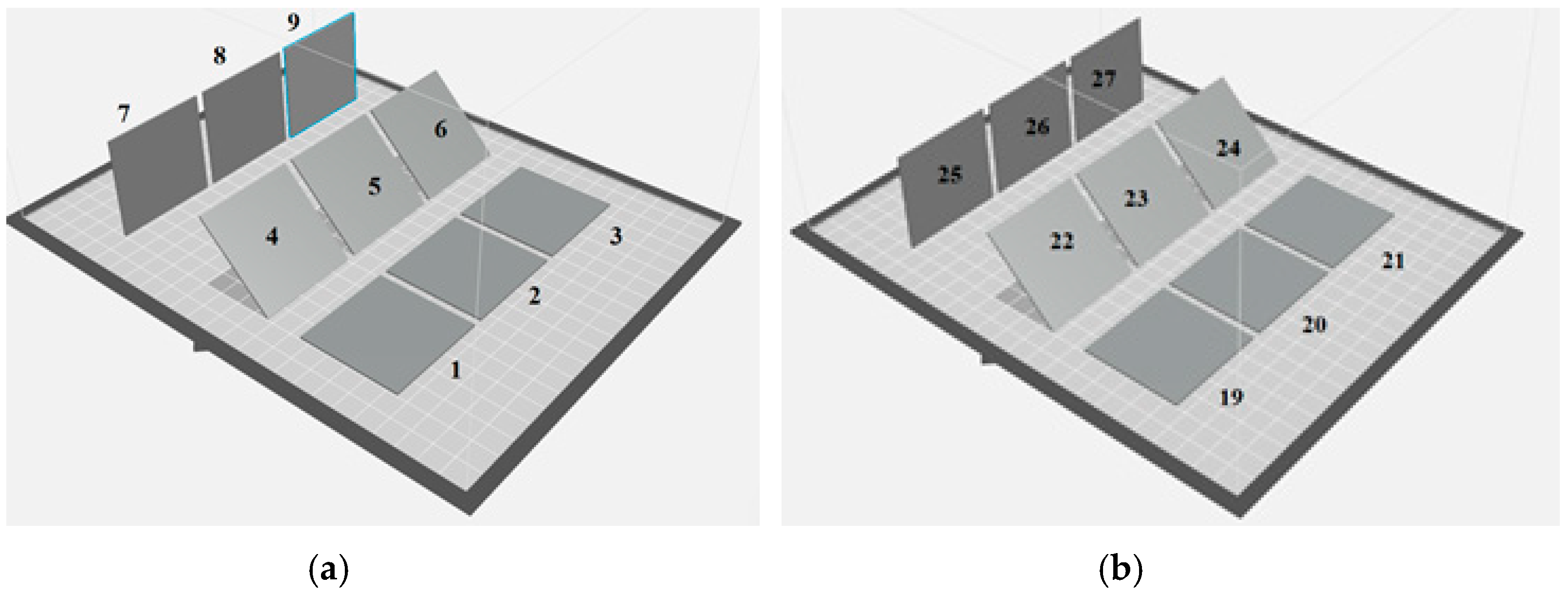 9
8
7
6
5
4
3
2
1

(a)

27
26
25
24
23
22
21
20
19

(b)