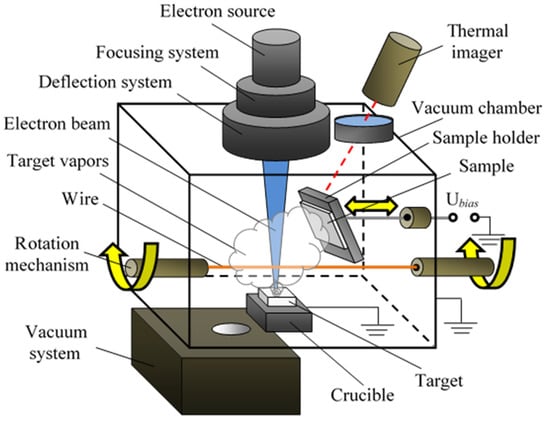 Electron source
Focusing system
Deflection system
Electron beam
Target vapors
Wire
Rotation mechanism
Vacuum system
Thermal imager
Vacuum chamber
Sample holder
Sample
$U_{bias}$
Target
Crucible