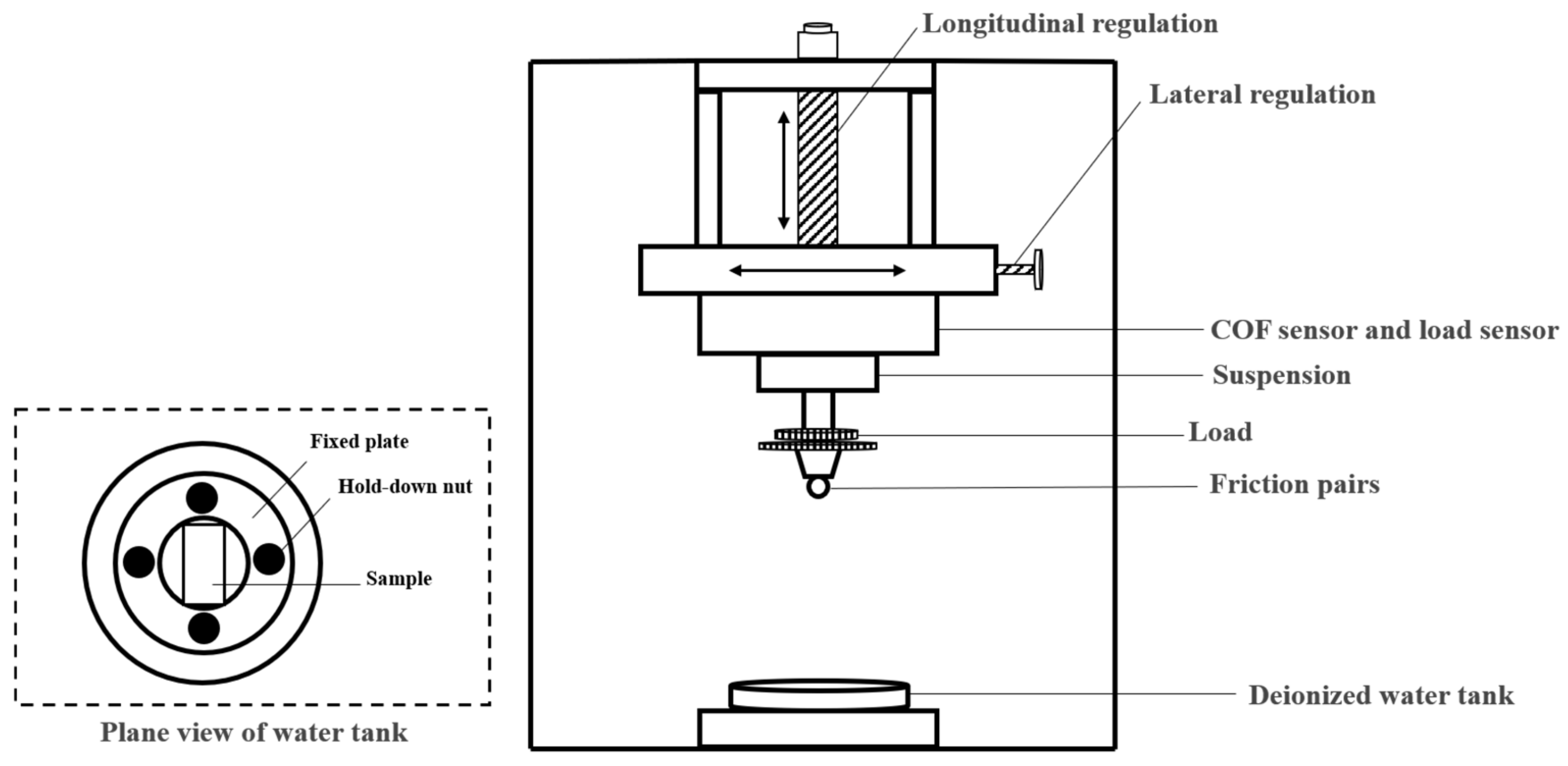 Fixed plate
Hold-down nut
Sample
Plane view of water tank

Longitudinal regulation
Lateral regulation
COF sensor and load sensor
Suspension
Load
Friction pairs
Deionized water tank