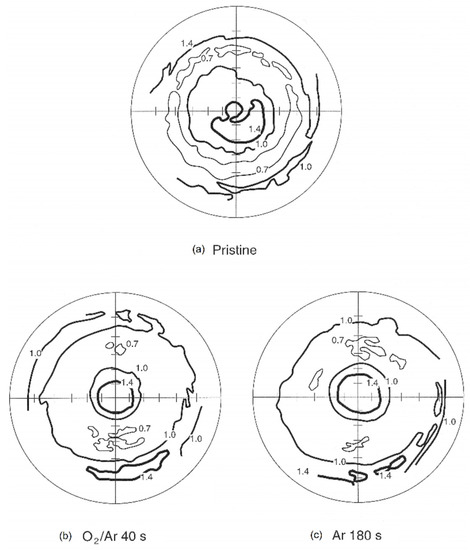 1.4
0.7
1.4
1.0
0.7
1.0

(a) Pristine

1.0
0.7
1.0
1.4
0.7
1.0
1.0
1.4

(b) $O_2$/Ar 40 s

1.0
0.7
1.4
1.0
1.0
1.0
1.4
1.4

(c) Ar 180 s