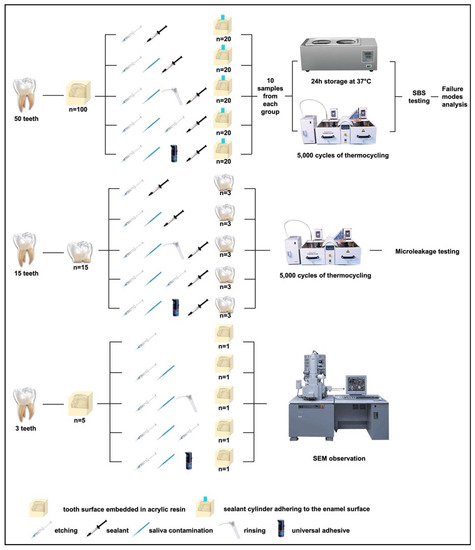 50 teeth

n=100

n=20

n=20

n=20

n=20

n=20

10 samples from each group

24h storage at 37°C

5,000 cycles of thermocycling

SBS testing

Failure modes analysis

15 teeth

n=15

n=3

n=3

n=3

n=3

n=3

5,000 cycles of thermocycling

Microleakage testing

3 teeth

n=5

n=1

n=1

n=1

n=1

n=1

SEM observation

tooth surface embedded in acrylic resin

sealant cylinder adhering to the enamel surface

etching

sealant

saliva contamination

rinsing

universal adhesive