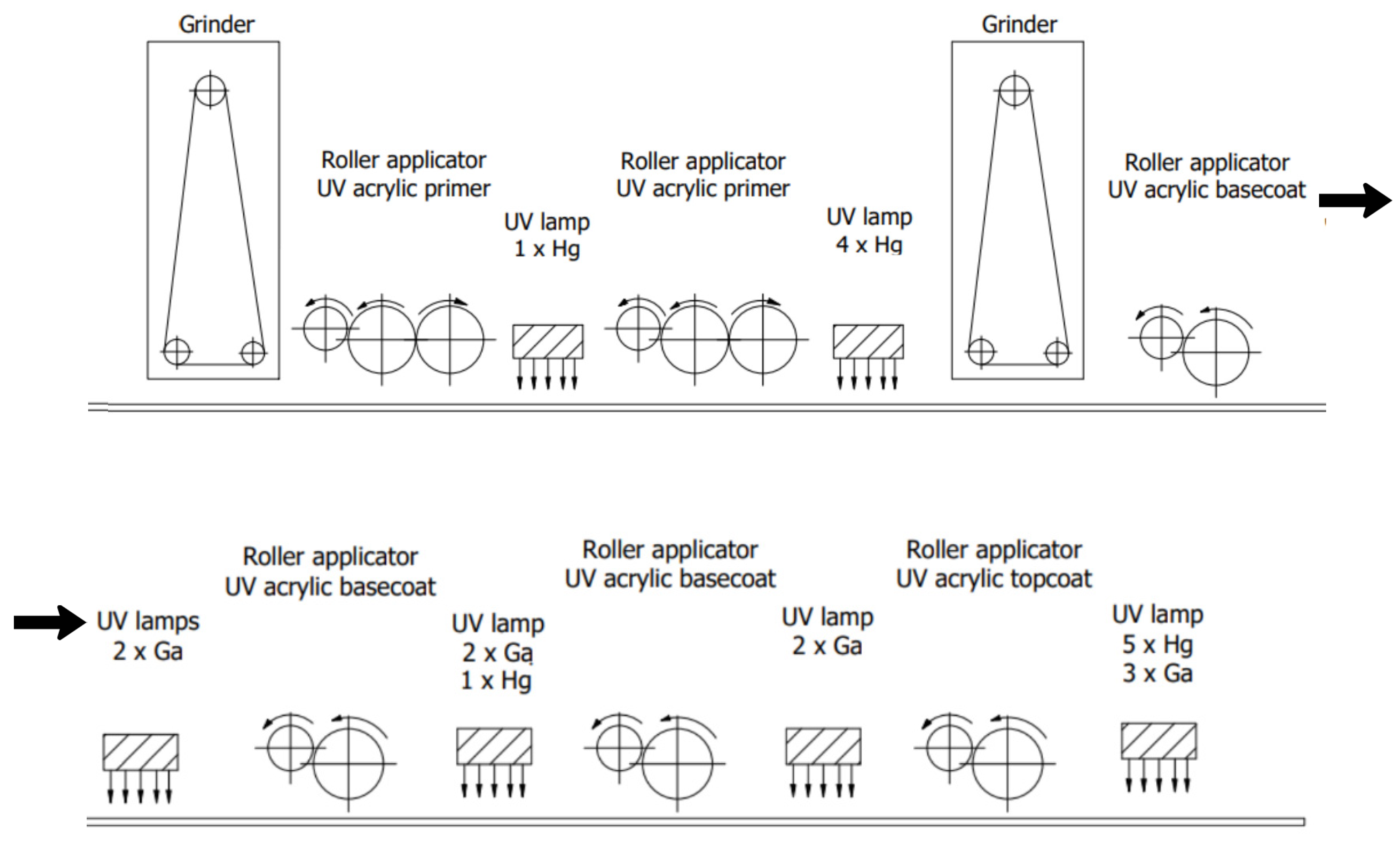 Grinder

Roller applicator
UV acrylic primer

UV lamp
1 x Hg

Roller applicator
UV acrylic primer

UV lamp
4 x Hg

Grinder

Roller applicator
UV acrylic basecoat

UV lamps
2 x Ga

Roller applicator
UV acrylic basecoat

UV lamp
2 x Ga
1 x Hg

Roller applicator
UV acrylic basecoat

UV lamp
2 x Ga

Roller applicator
UV acrylic topcoat

UV lamp
5 x Hg
3 x Ga