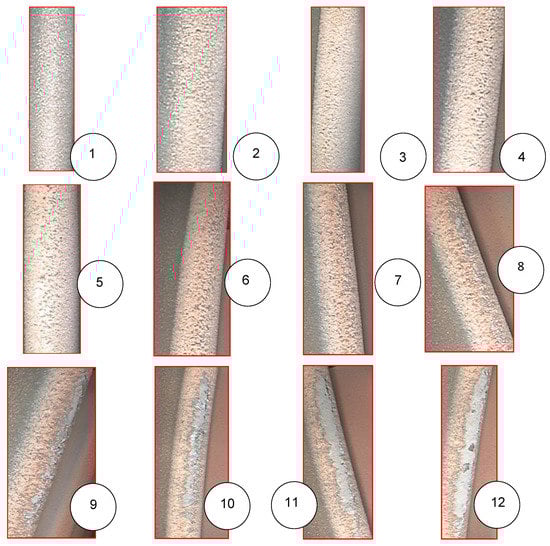 1
2
3
4
5
6
7
8
9
10
11
12