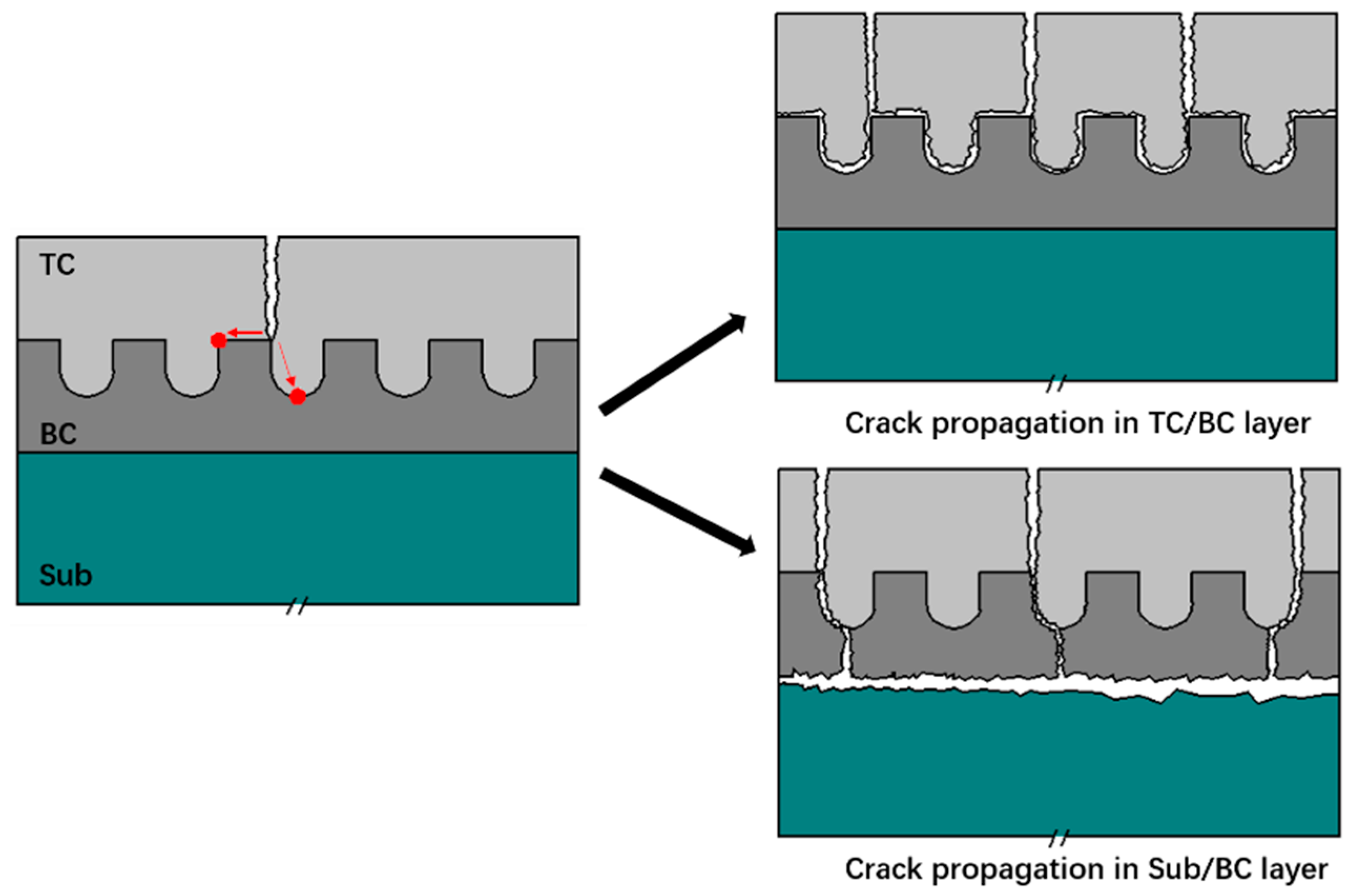 TC
BC
Sub

Crack propagation in TC/BC layer

Crack propagation in Sub/BC layer