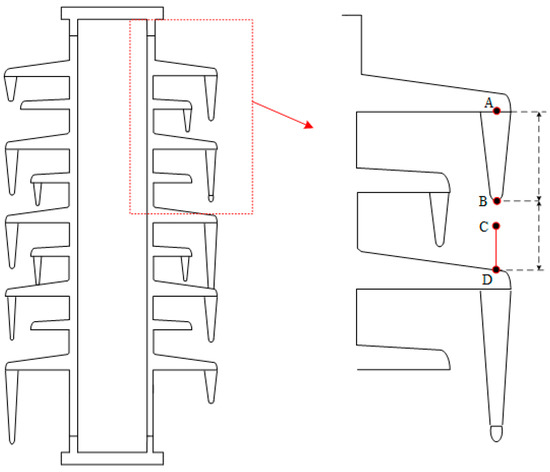 A
B
C
D