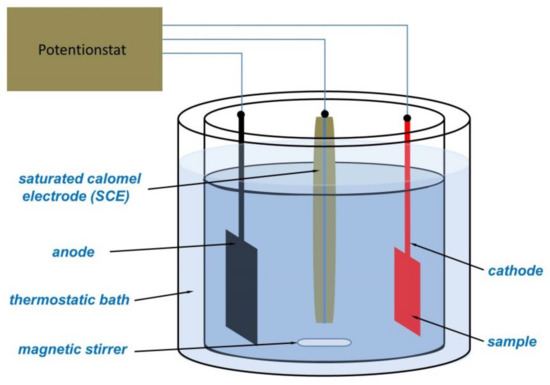 Potentionstat

saturated calomel electrode (SCE)

anode

thermostatic bath

magnetic stirrer

cathode

sample