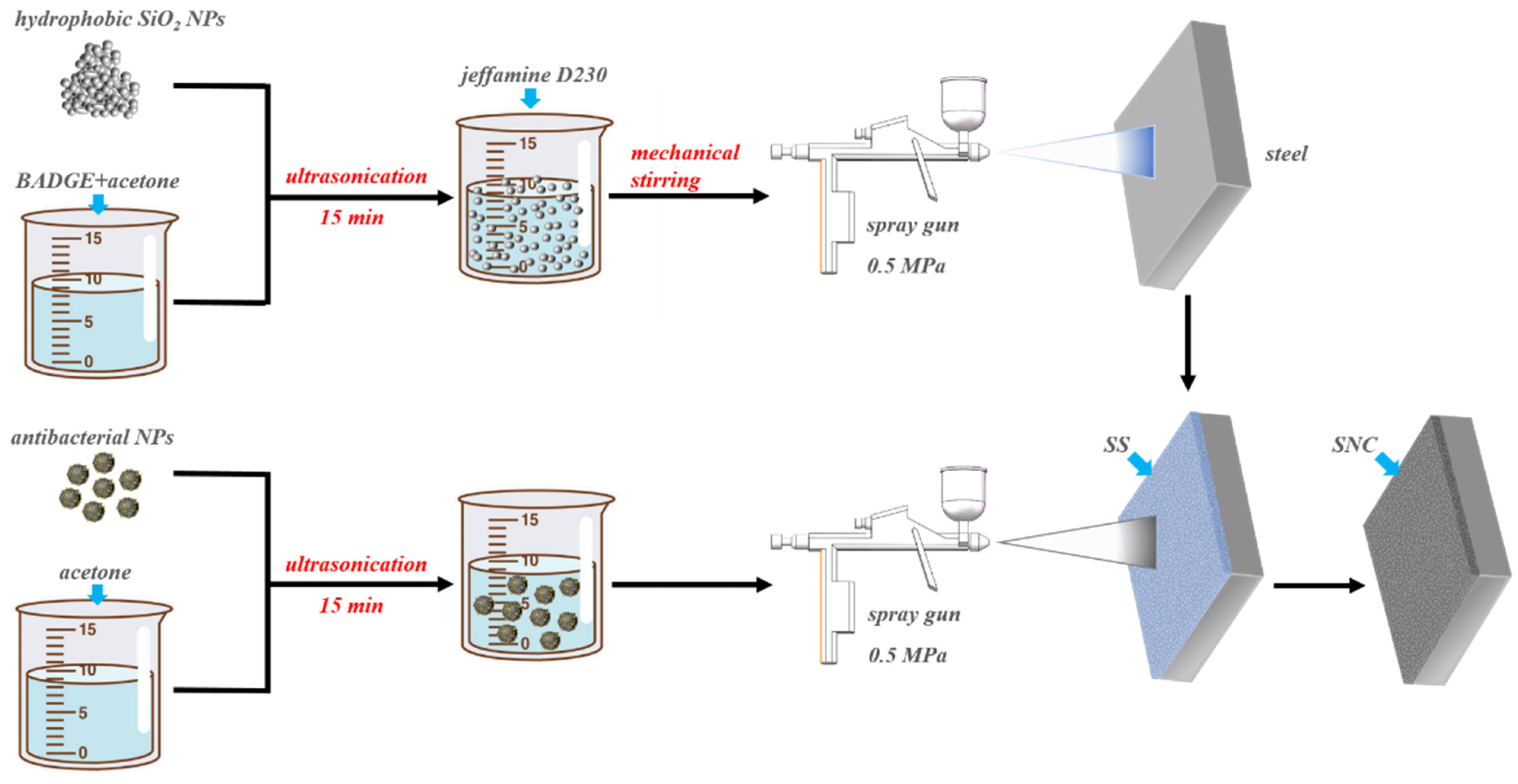 hydrophobic $SiO_2$ NPs

BADGE+acetone

15
10
5
0

ultrasonication
15 min

jeffamine D230

15
10
5
0

mechanical stirring

spray gun
0.5 MPa

steel

antibacterial NPs

acetone

15
10
5
0

ultrasonication
15 min

15
10
5
0

spray gun
0.5 MPa

SS

SNC