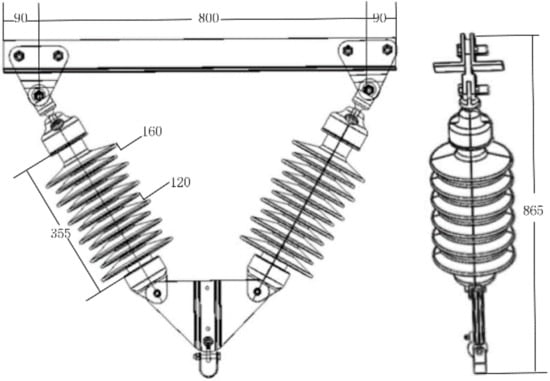 90
800
90
160
120
355
865