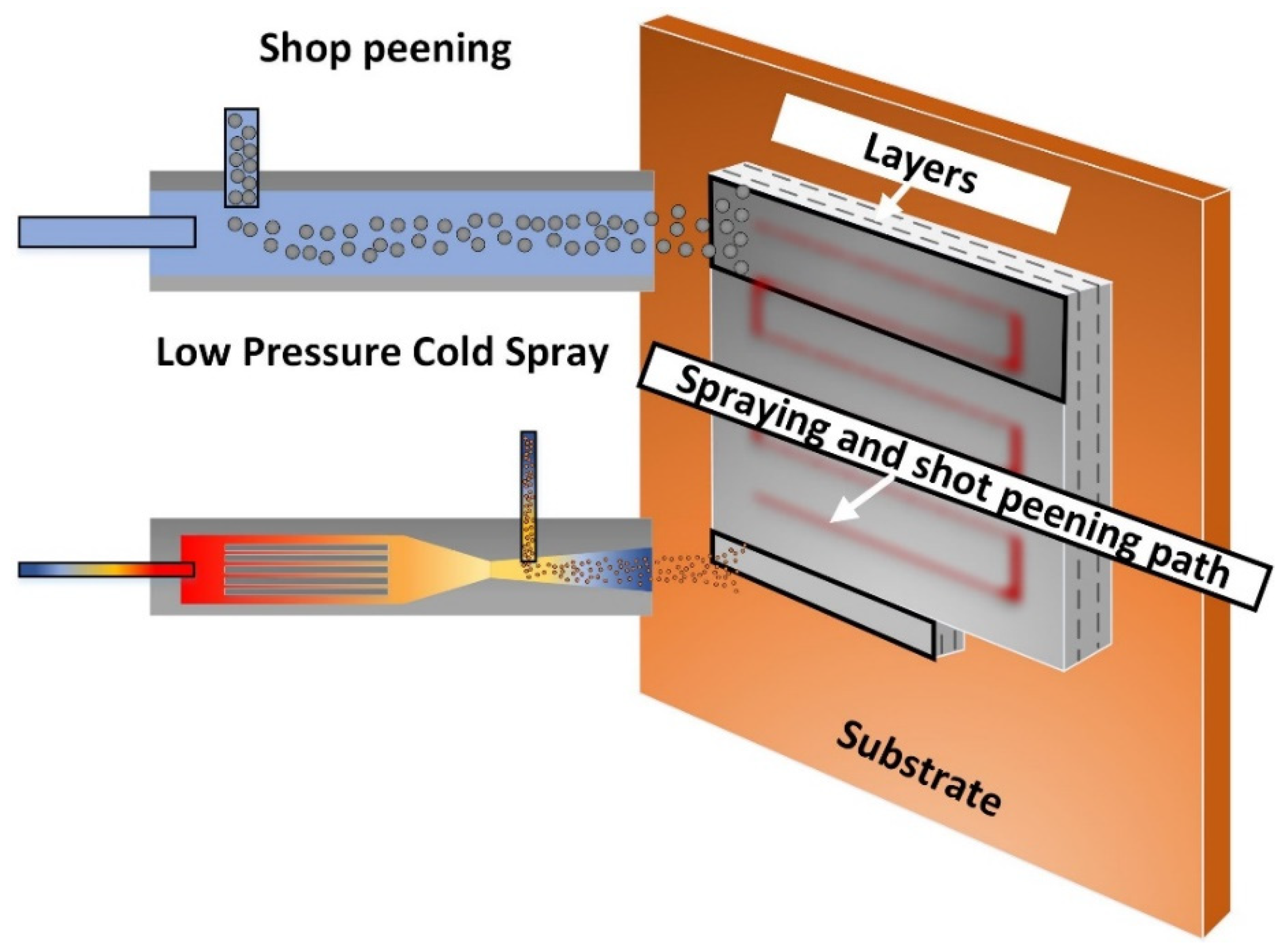 Shop peening

Layers

Low Pressure Cold Spray

Spraying and shot peening path

Substrate