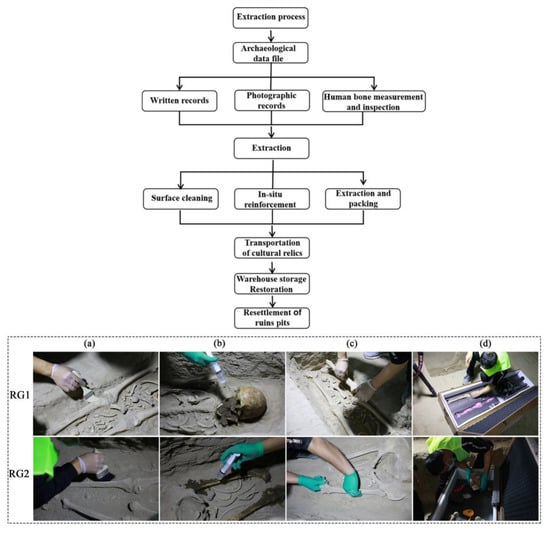 Extraction process

Archaeological data file

Written records

Photographic records

Human bone measurement and inspection

Extraction

Surface cleaning

In-situ reinforcement

Extraction and packing

Transportation of cultural relics

Warehouse storage Restoration

Resettlement of ruins pits

(a)

(b)

(c)

(d)

RG1

RG2