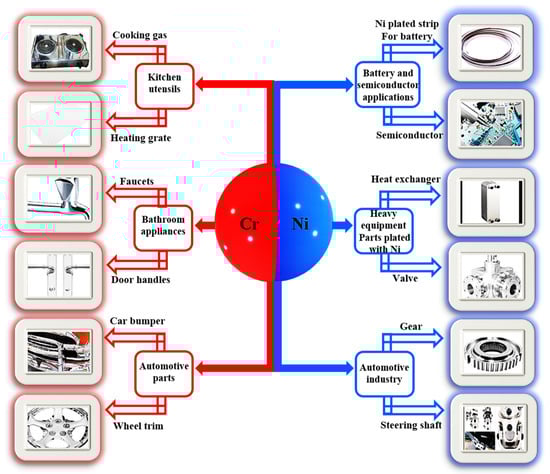 Cooking gas

Kitchen utensils

Heating grate

Faucets

Bathroom appliances

Door handles

Car bumper

Automotive parts

Wheel trim

Cr

Ni

Ni plated strip For battery

Battery and semiconductor applications

Semiconductor

Heat exchanger

Heavy equipment Parts plated with Ni

Valve

Gear

Automotive industry

Steering shaft