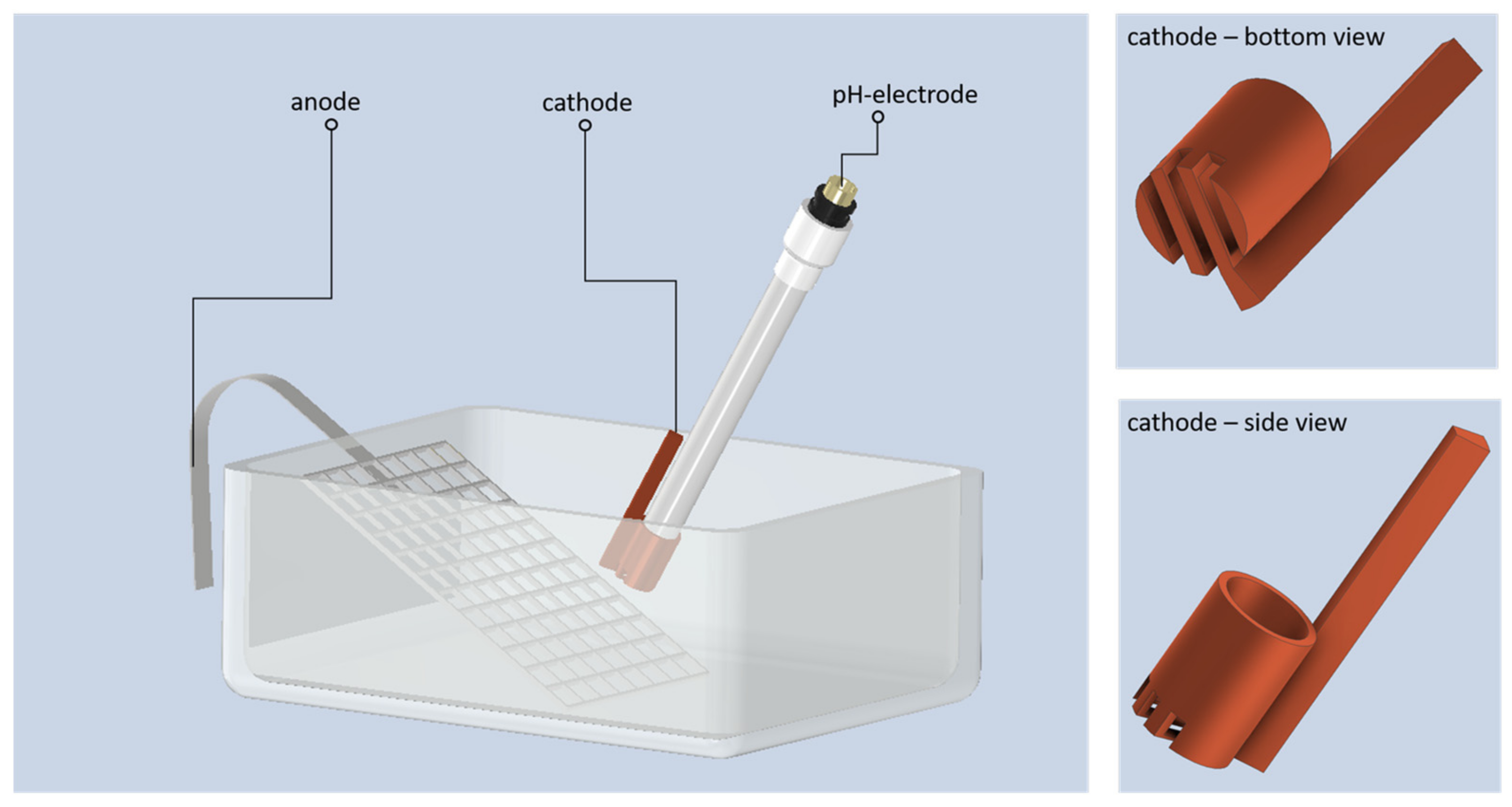 anode

cathode

pH-electrode

cathode – bottom view

cathode – side view