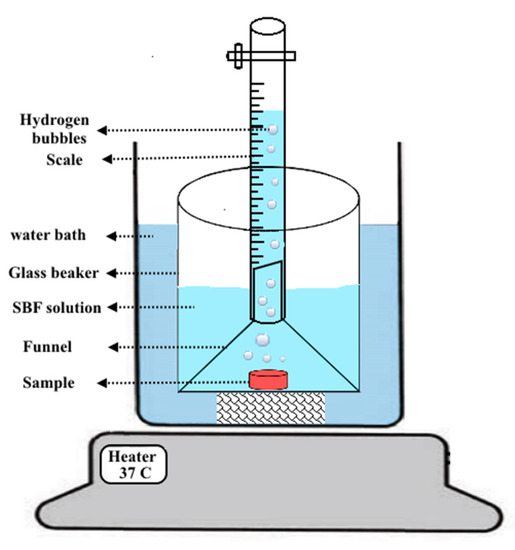 Hydrogen bubbles
Scale
water bath
Glass beaker
SBF solution
Funnel
Sample
Heater 37 C