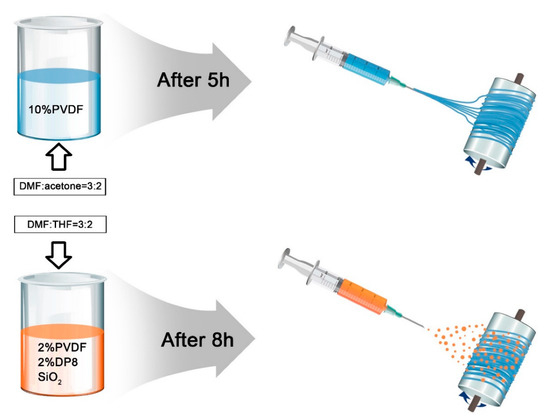 10%PVDF

After 5h

DMF:acetone=3:2

DMF:THF=3:2

2%PVDF
2%DP8
$SiO_2$

After 8h