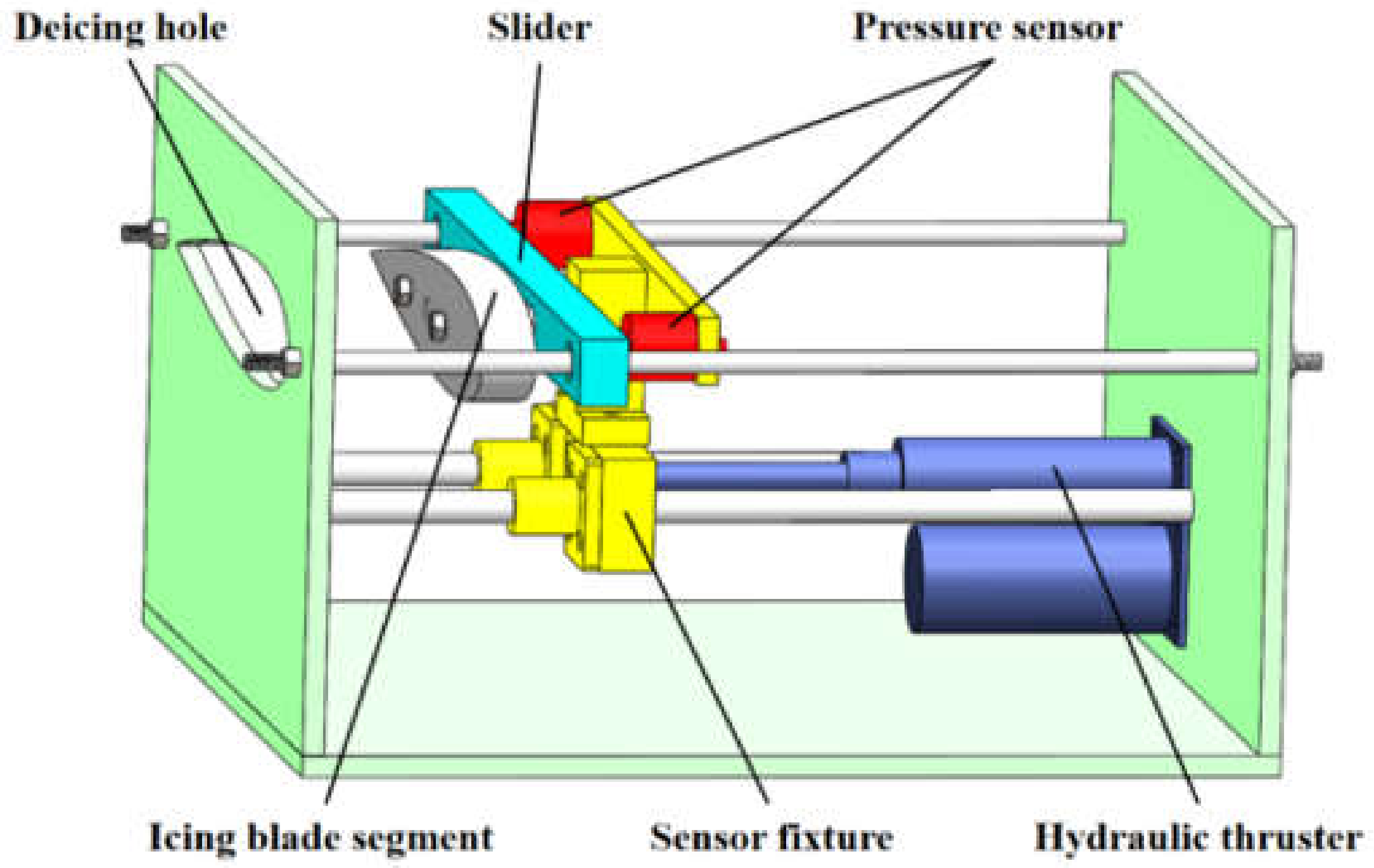 Deicing hole
Slider
Pressure sensor
Icing blade segment
Sensor fixture
Hydraulic thruster