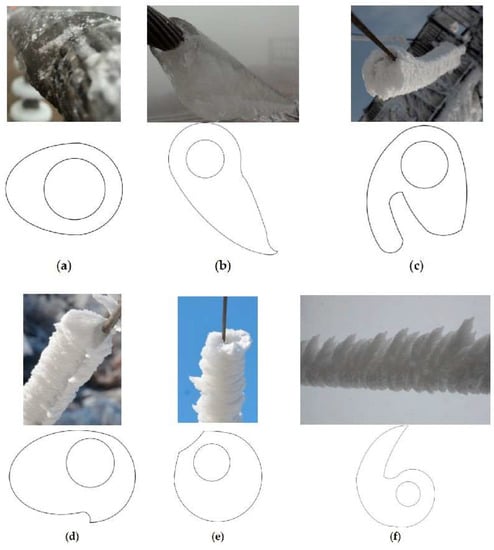 (a)

(b)

(c)

(d)

(e)

(f)