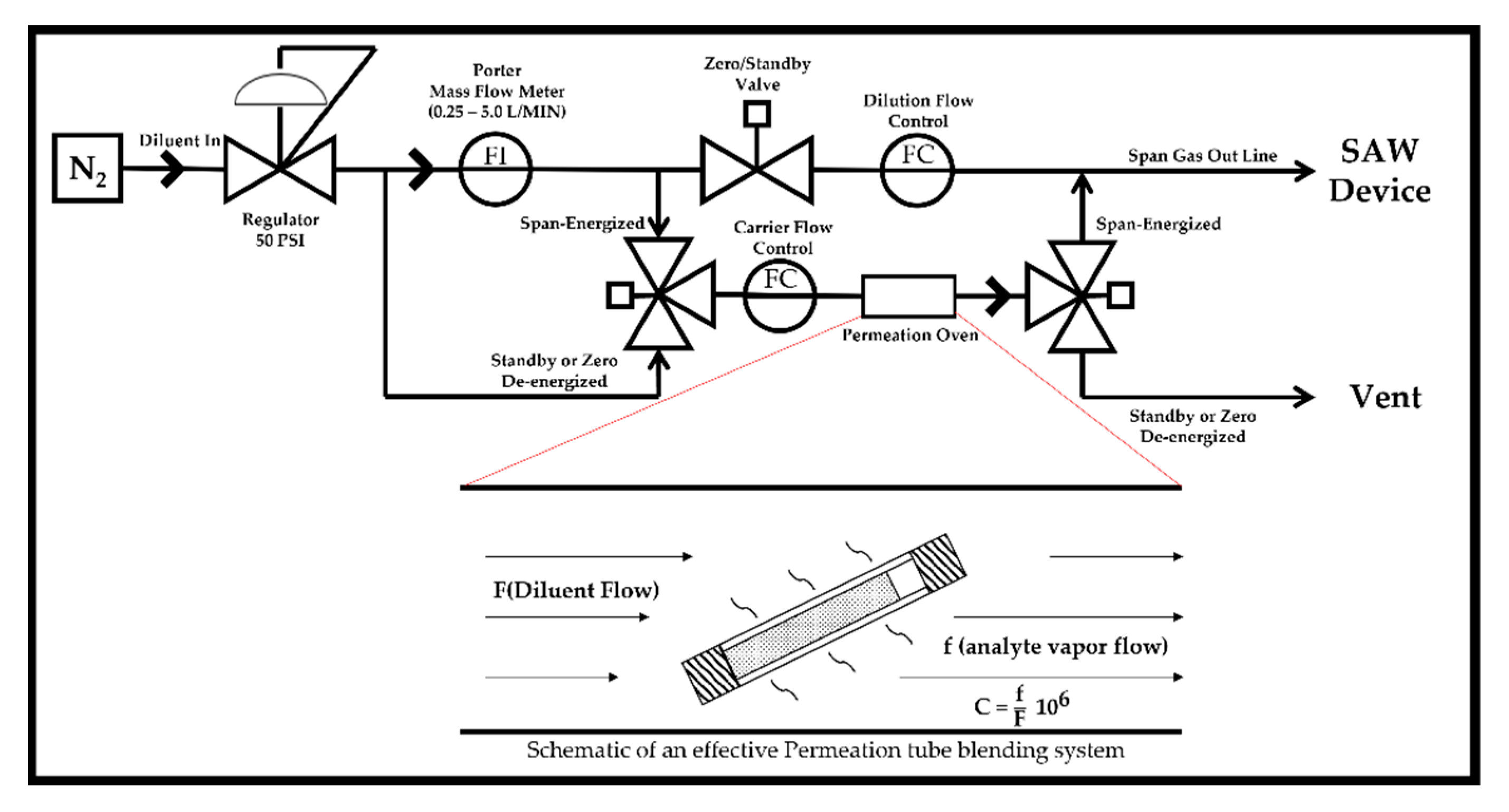 $N_2$

Diluent In

Regulator 50 PSI

Porter Mass Flow Meter (0.25 – 5.0 L/MIN)

FI

Zero/Standby Valve

Dilution Flow Control

FC

Span Gas Out Line

SAW Device

Span-Energized

Carrier Flow Control

FC

Span-Energized

Permeation Oven

Standby or Zero De-energized

Vent

Standby or Zero De-energized

F(Diluent Flow)

f (analyte vapor flow)

$C = \frac{f}{F} 10^6$

Schematic of an effective Permeation tube blending system