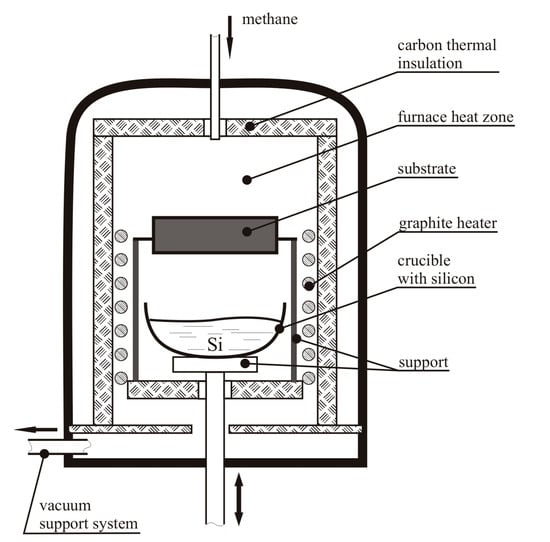 methane

carbon thermal insulation

furnace heat zone

substrate

graphite heater

crucible with silicon

Si

support

vacuum support system