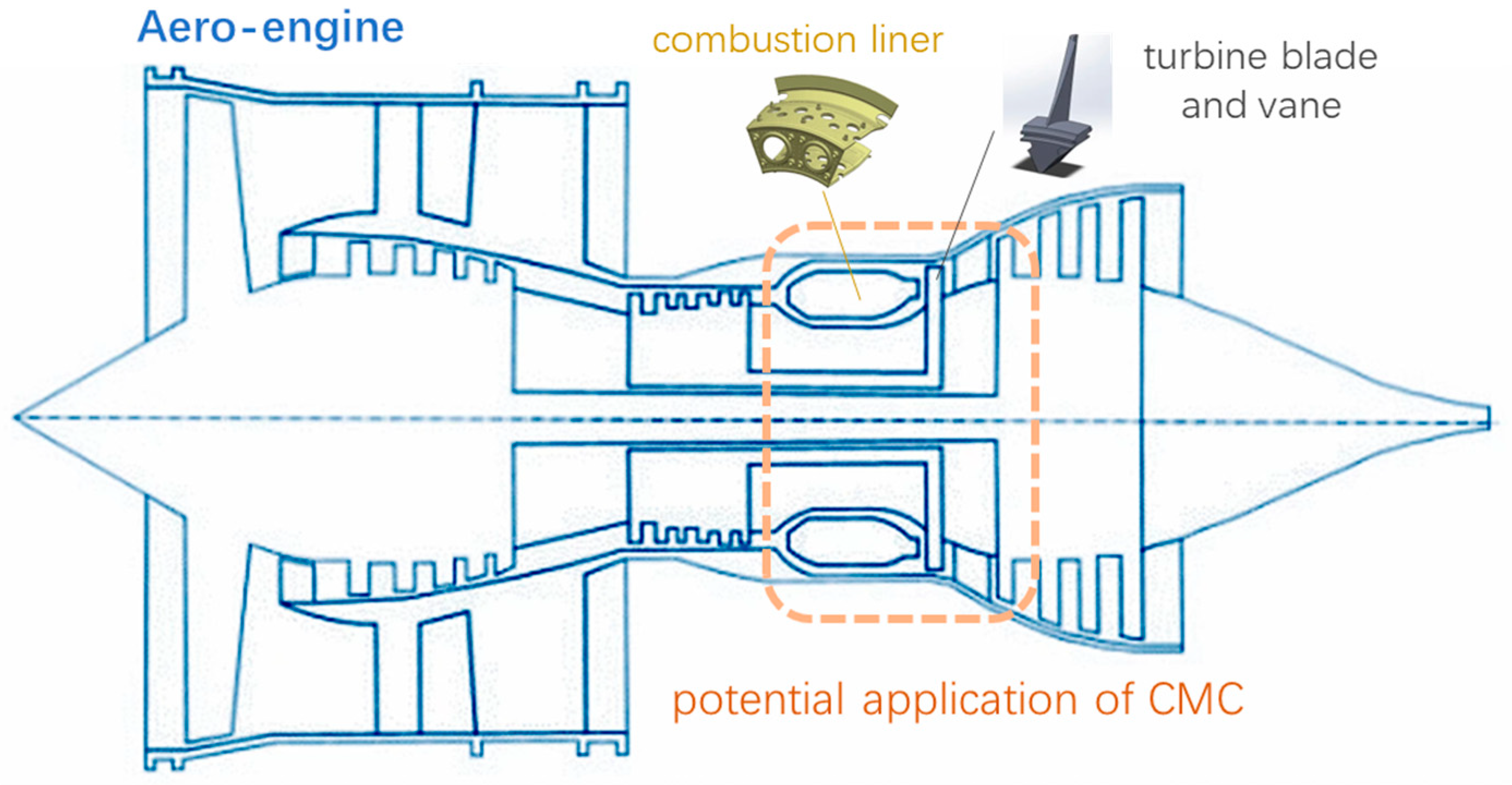 Aero-engine

combustion liner

turbine blade and vane

potential application of CMC