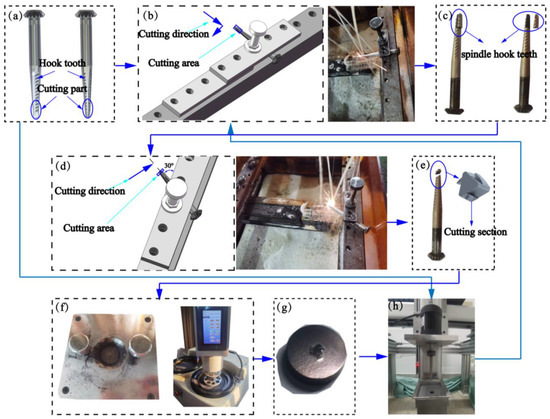 (a)
Hook tooth
Cutting part

(b)
Cutting direction
Cutting area

(c)
spindle hook teeth

(d)
30°
Cutting direction
Cutting area

(e)
Cutting section

(f)

(g)

(h)