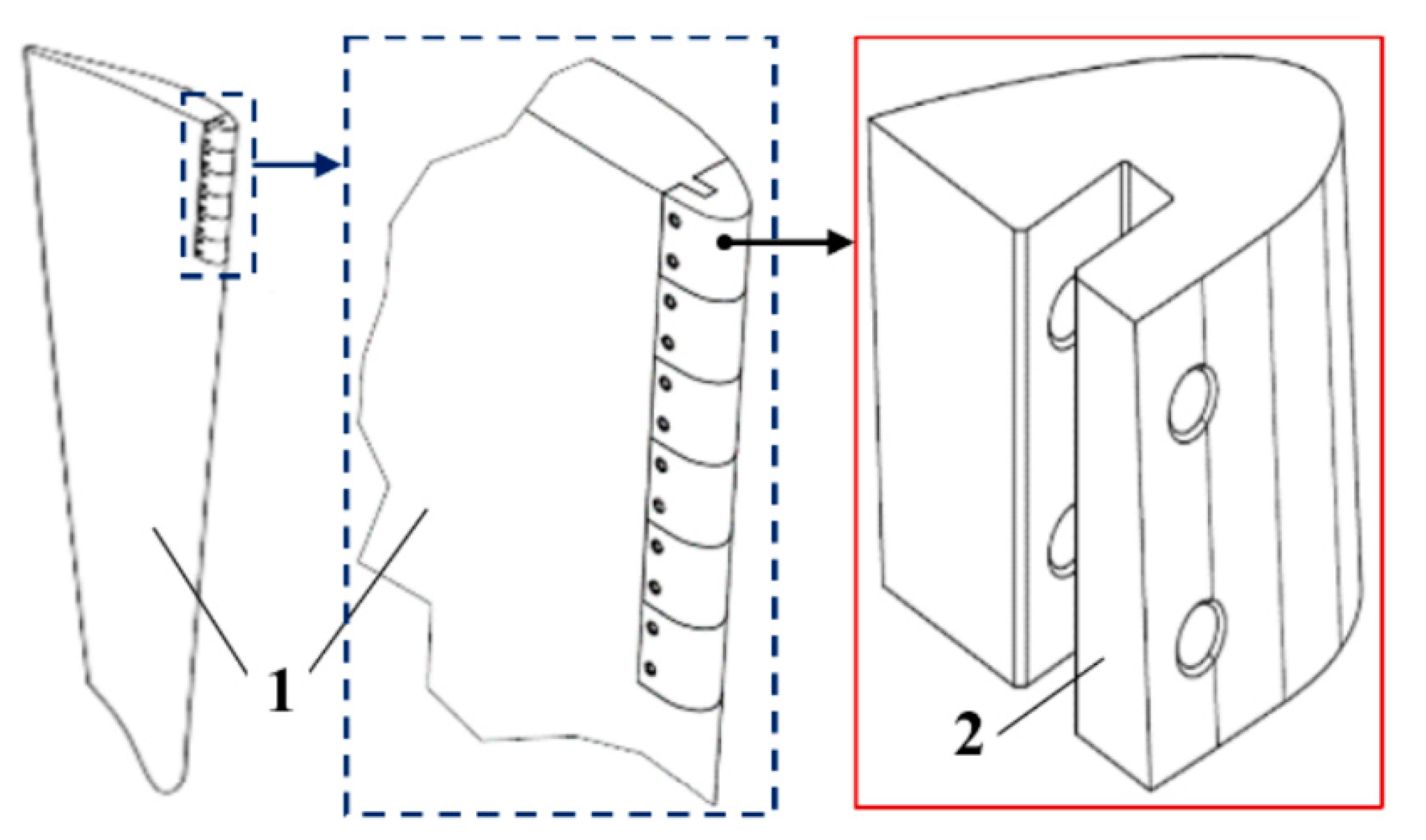 1

2