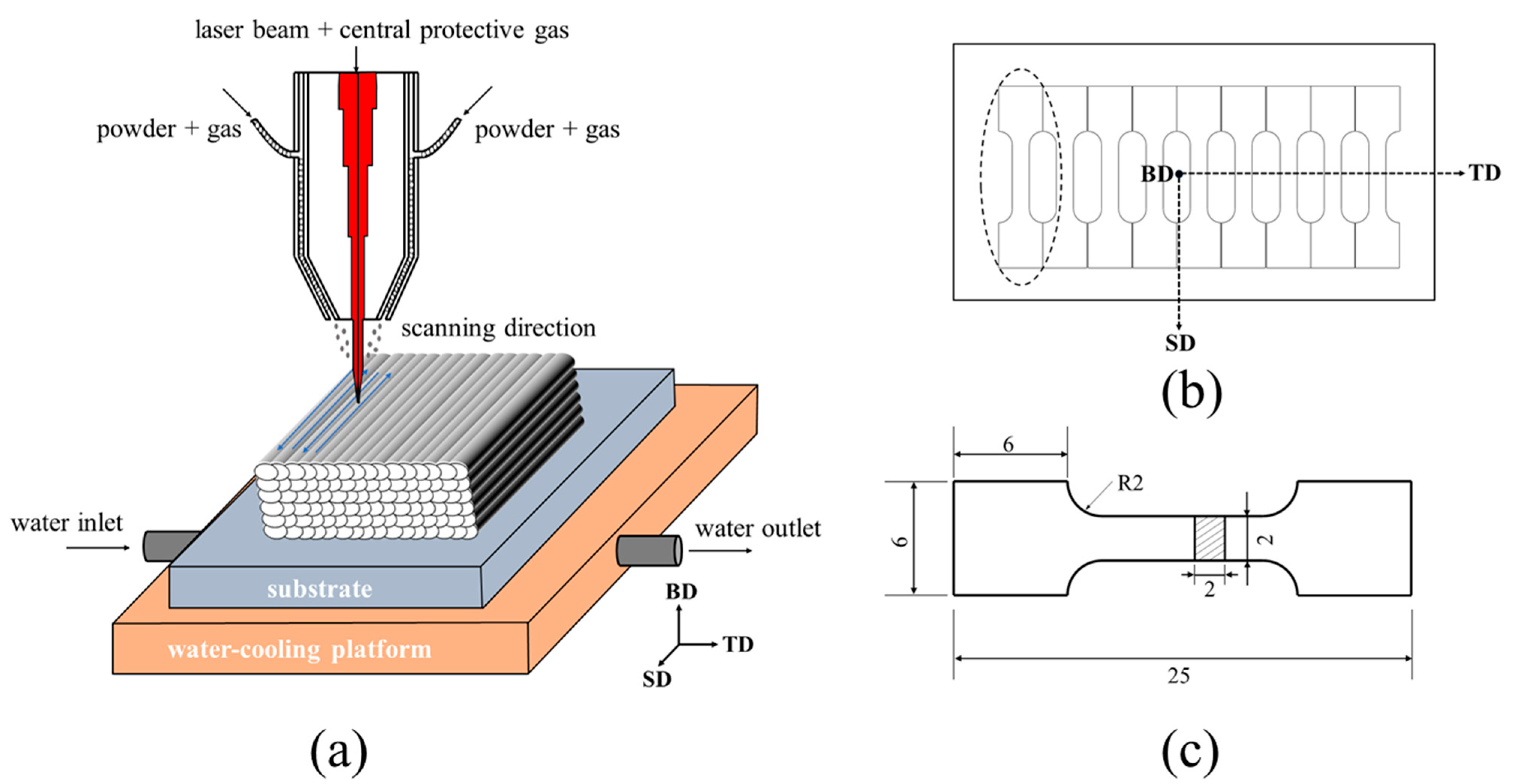 laser beam + central protective gas

powder + gas

powder + gas

scanning direction

water inlet

water outlet

substrate

water-cooling platform

BD

TD

SD

(a)

BD

TD

SD

(b)

6

R2

6

2

2

25

(c)