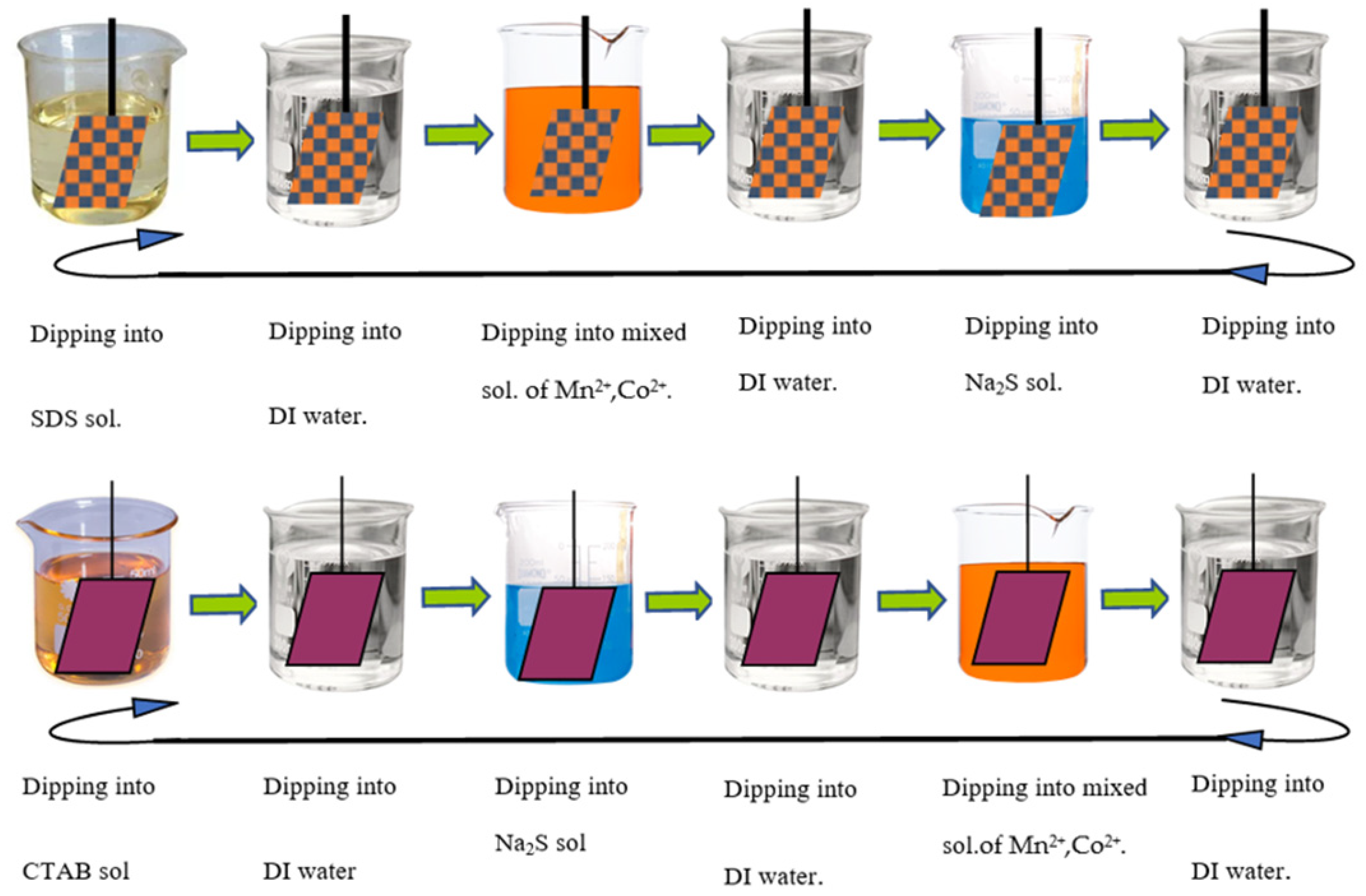 Dipping into

SDS sol.

Dipping into

DI water.

Dipping into mixed

sol. of $Mn^{2+}$,$Co^{2+}$.

Dipping into

DI water.

Dipping into

$Na_2S$ sol.

Dipping into

DI water.

Dipping into

CTAB sol

Dipping into

DI water

Dipping into

$Na_2S$ sol

Dipping into

DI water.

Dipping into mixed

sol.of $Mn^{2+}$,$Co^{2+}$.

Dipping into

DI water.